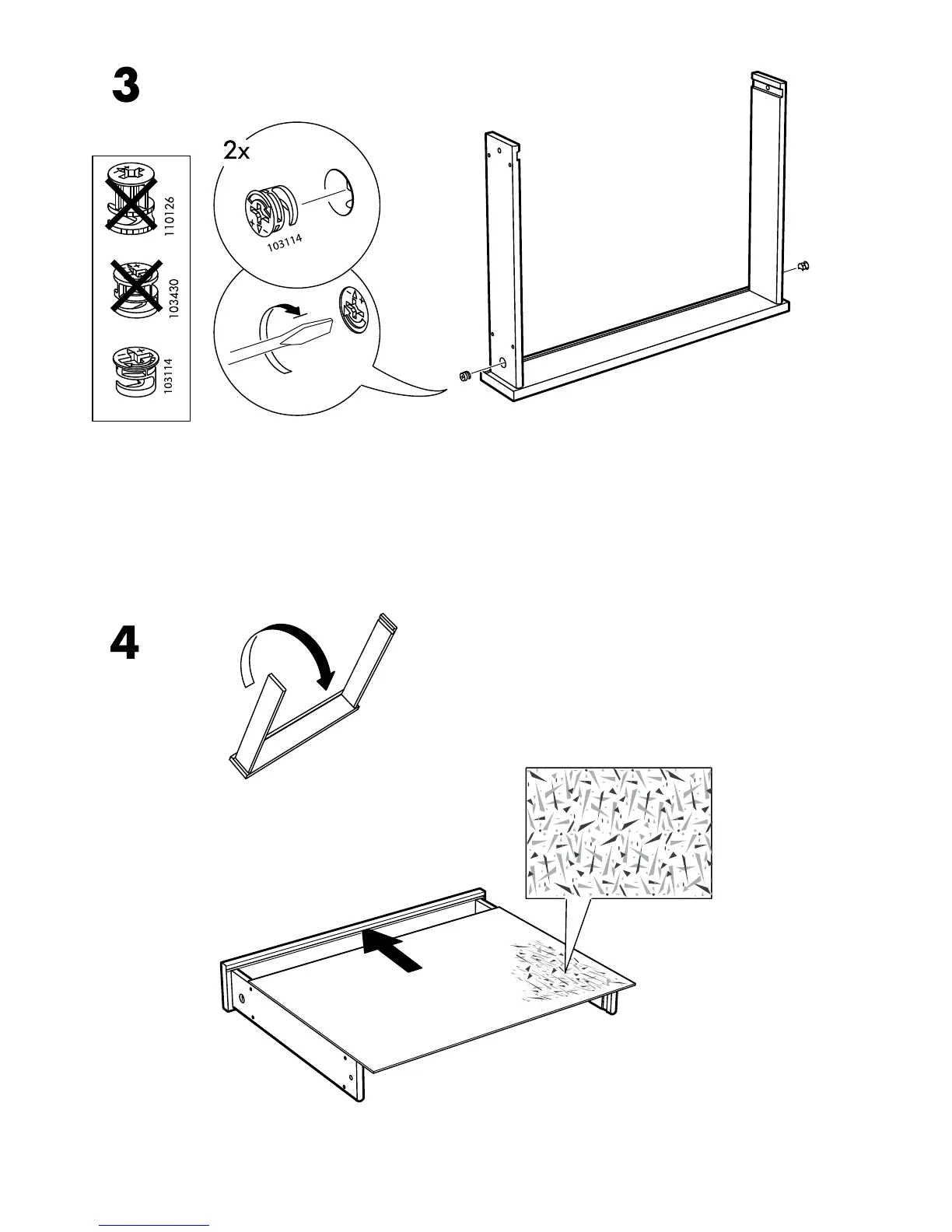 3

110126

103430

103114

2x

103114

4