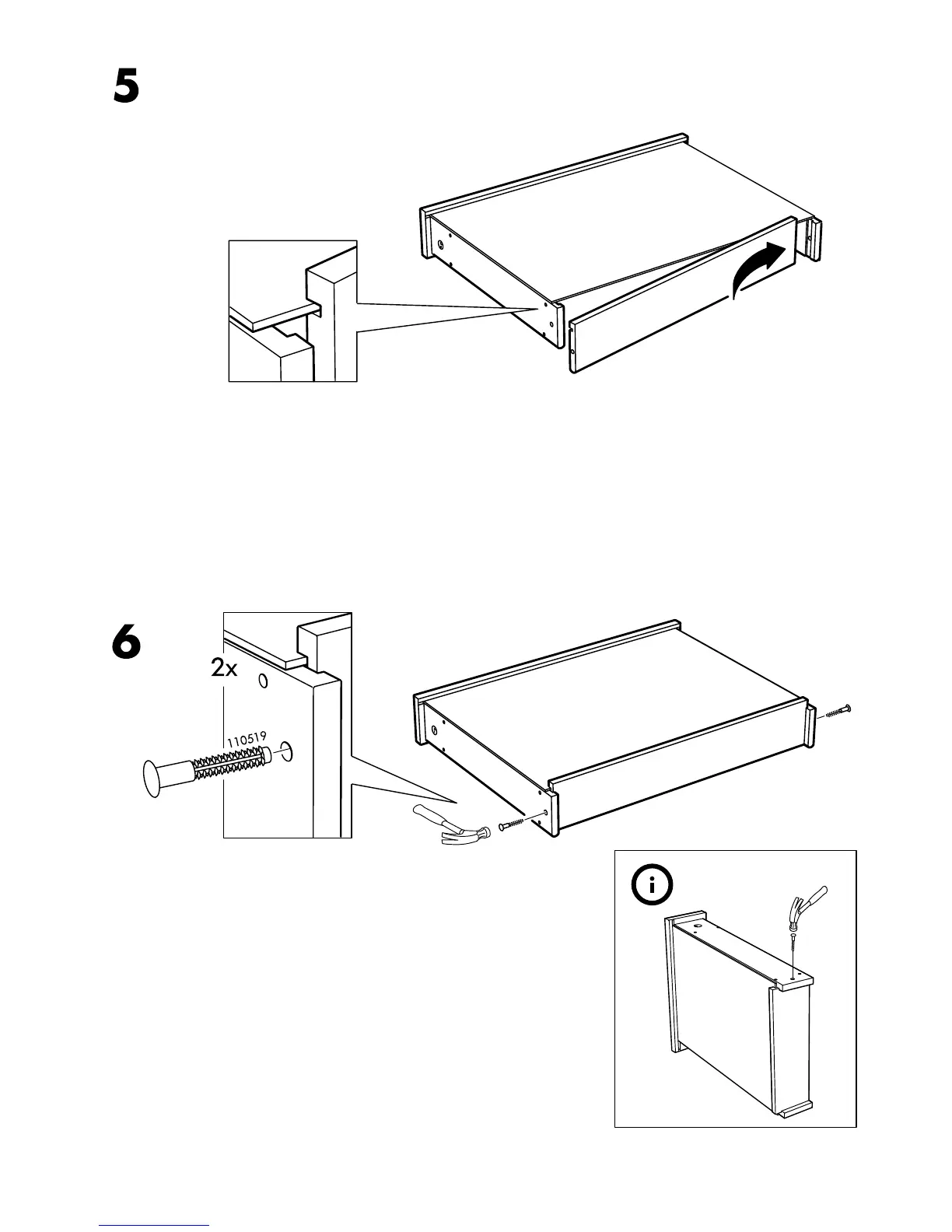 5

6

2x

110519

i