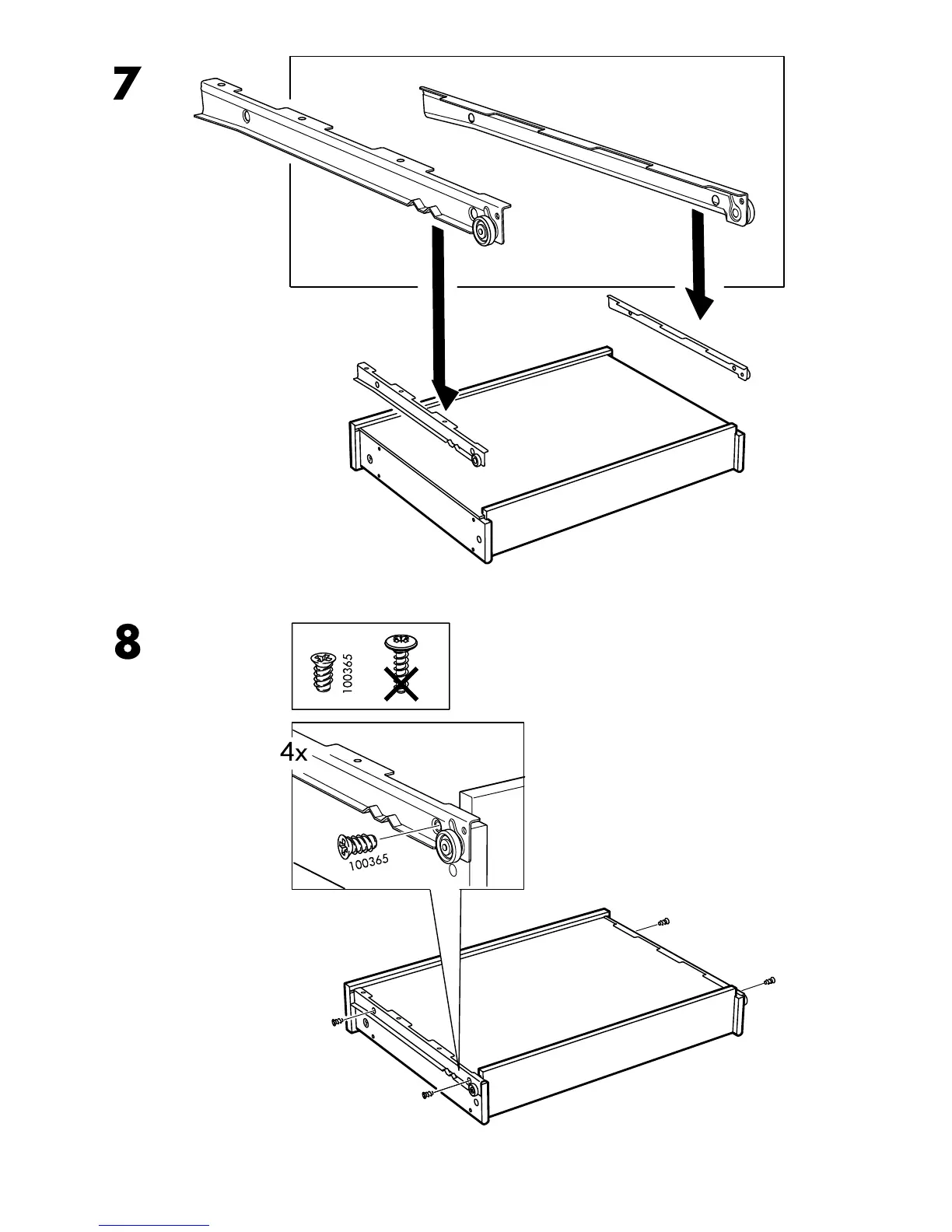 7

8

100365

4x

100365