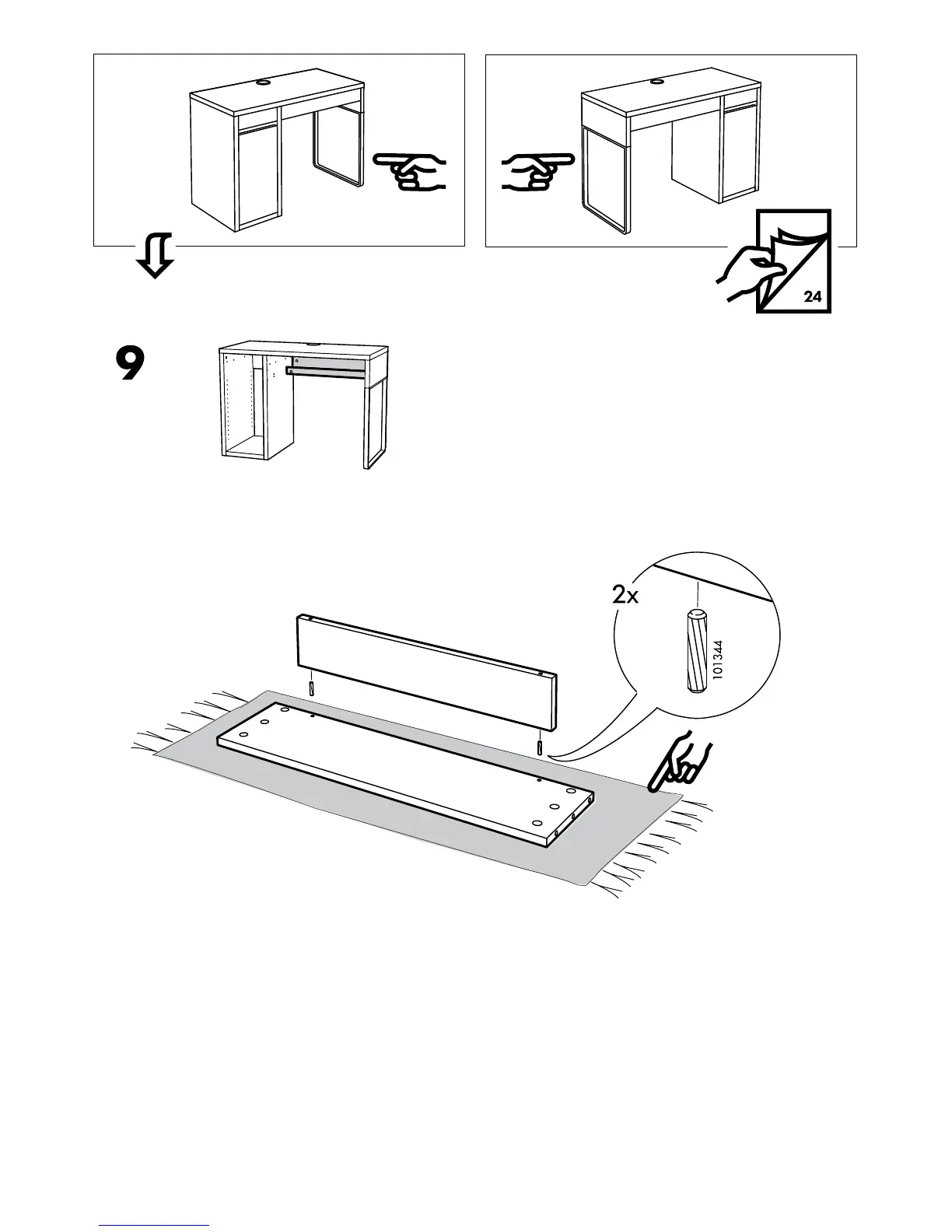 24

9

2x

101344