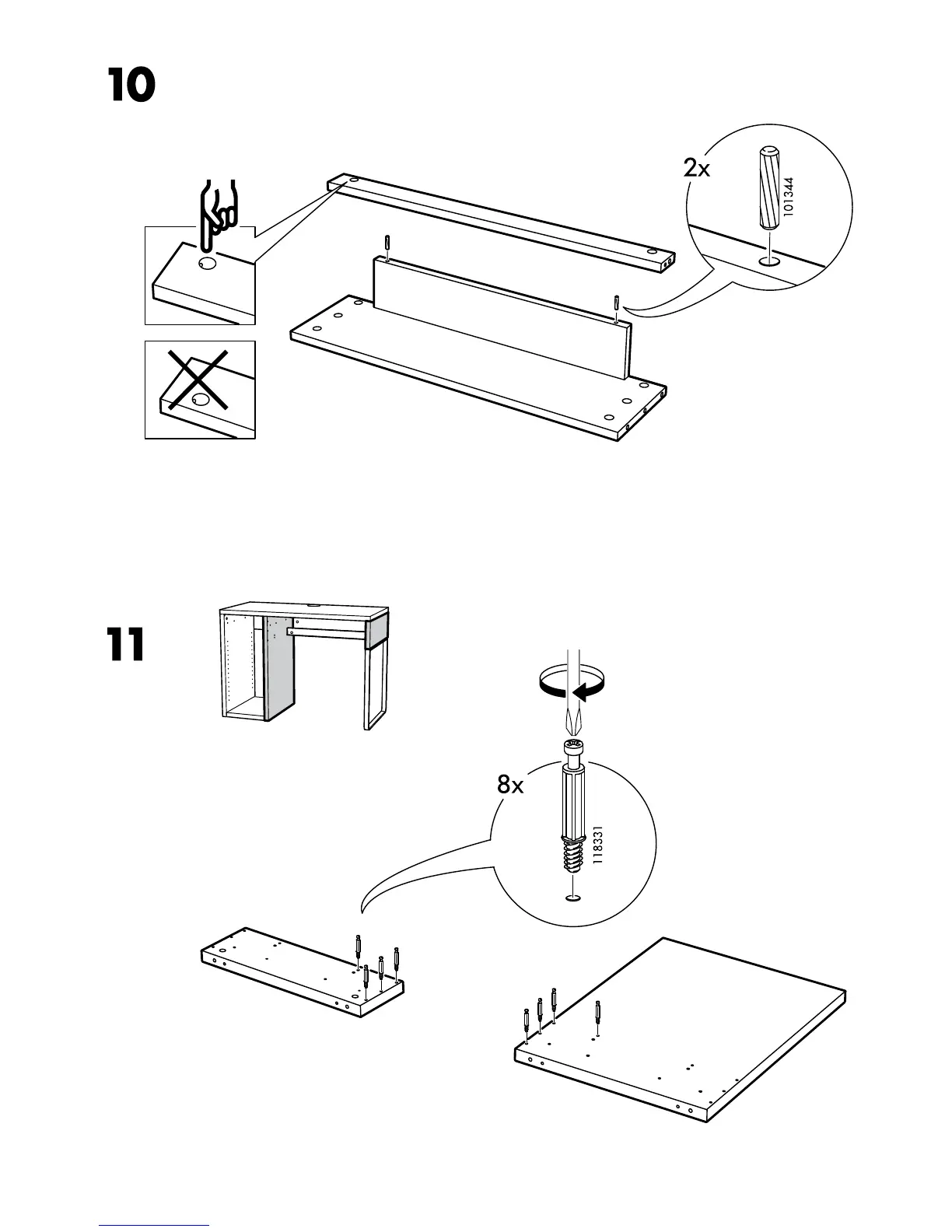 10

2x

101344

11

8x

118331