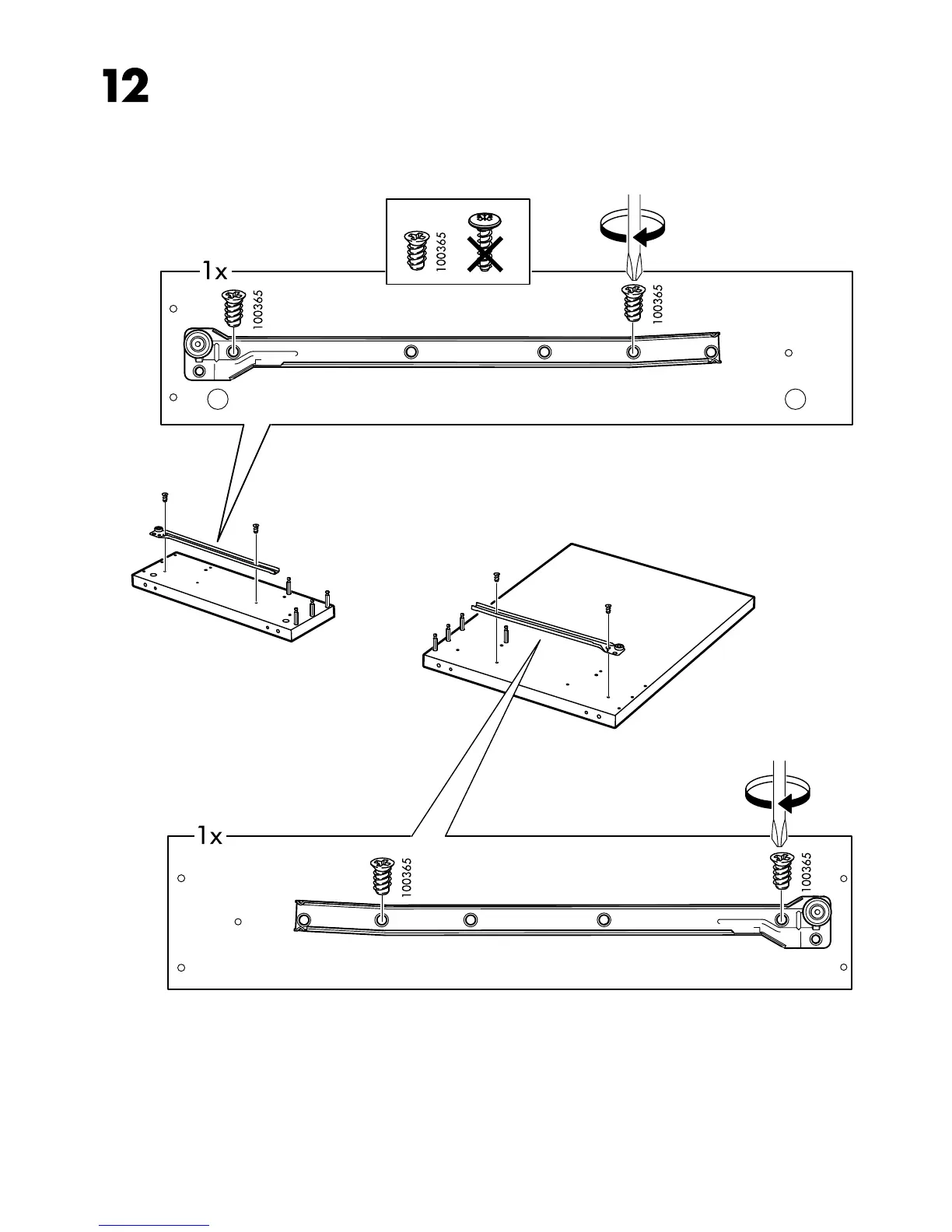 12

100365

1x

100365

100365

1x

100365

100365