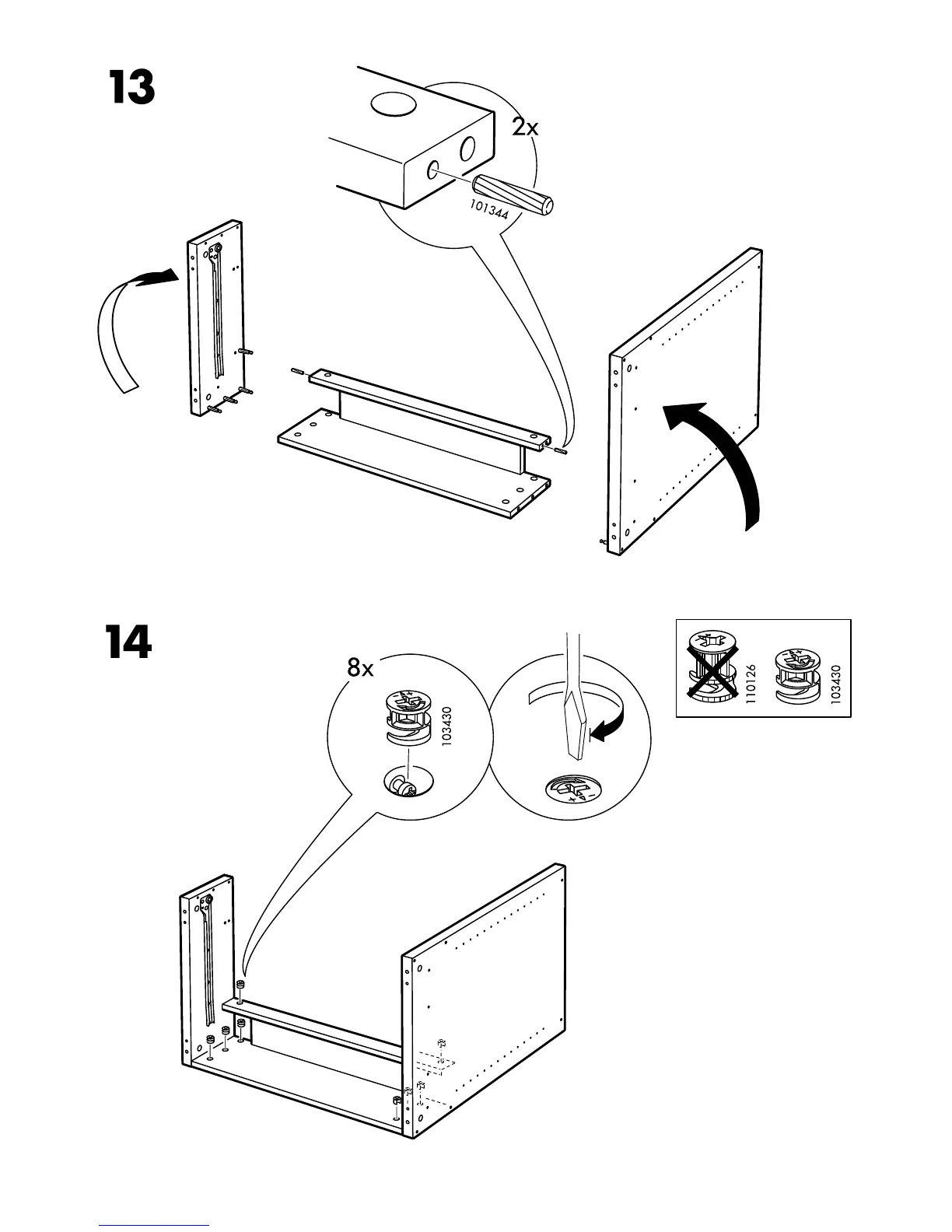 13

2x

101344

14

8x

103430

110126

103430