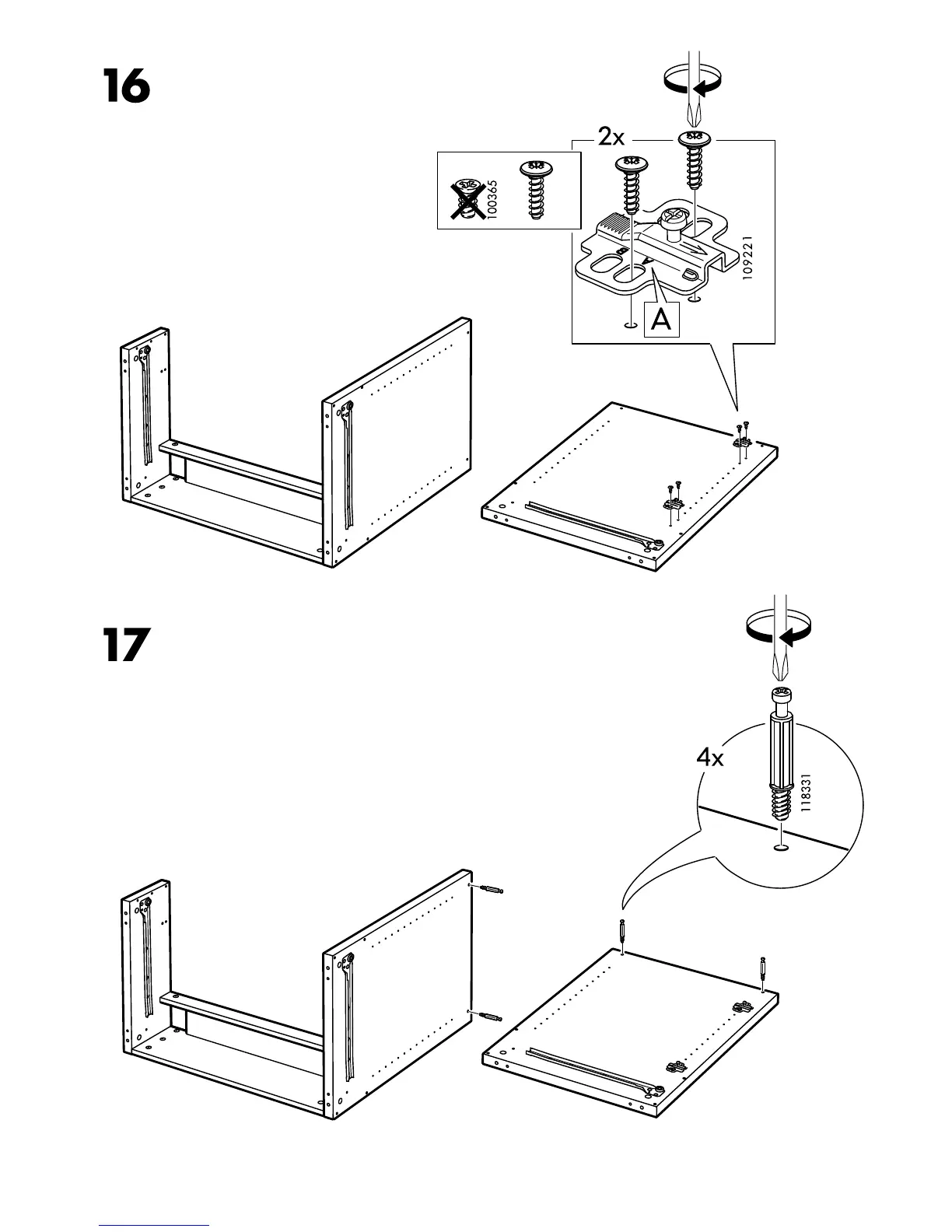 16

2x

100365

109221

A

17

4x

118331