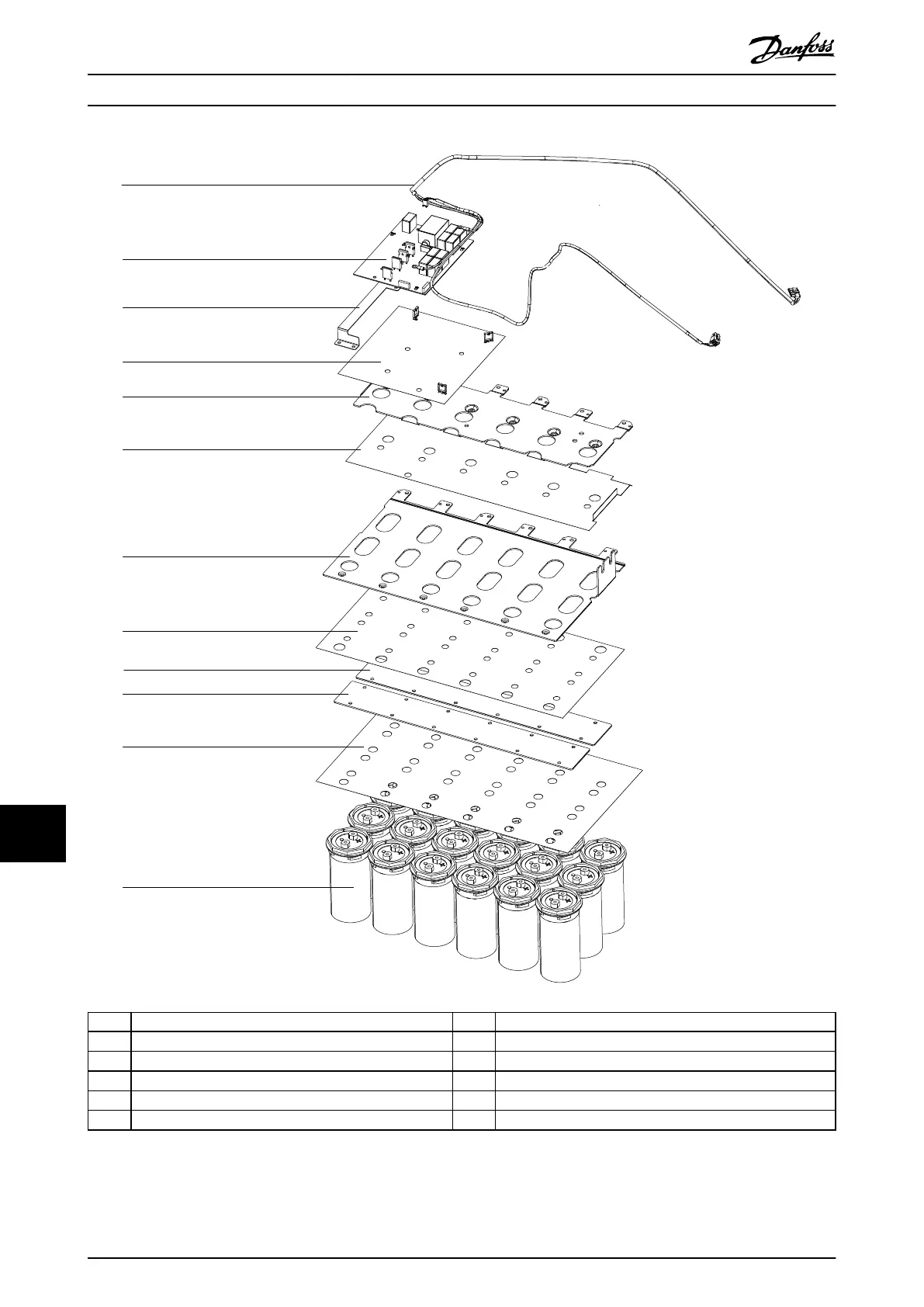 Danfoss