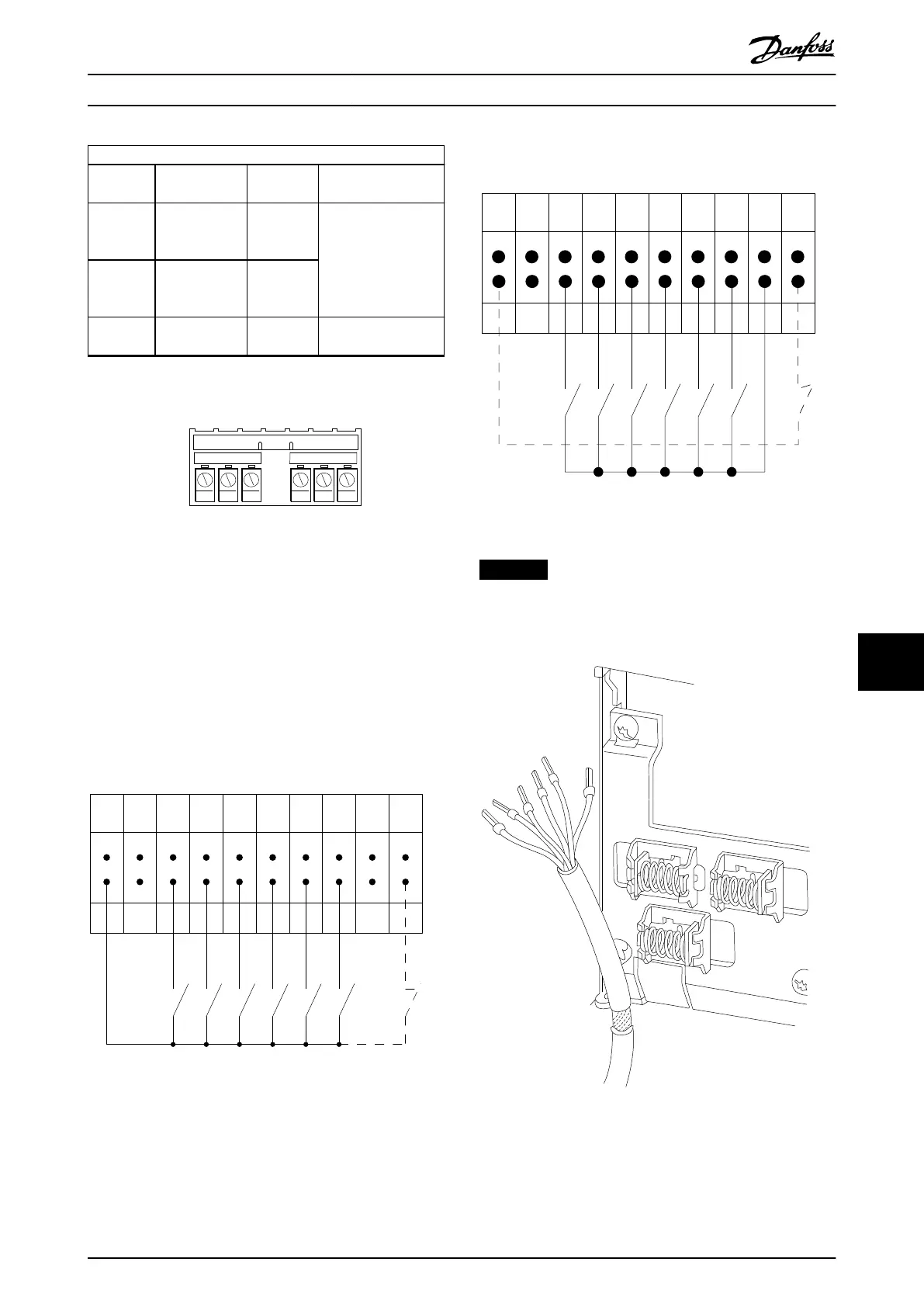 Danfoss