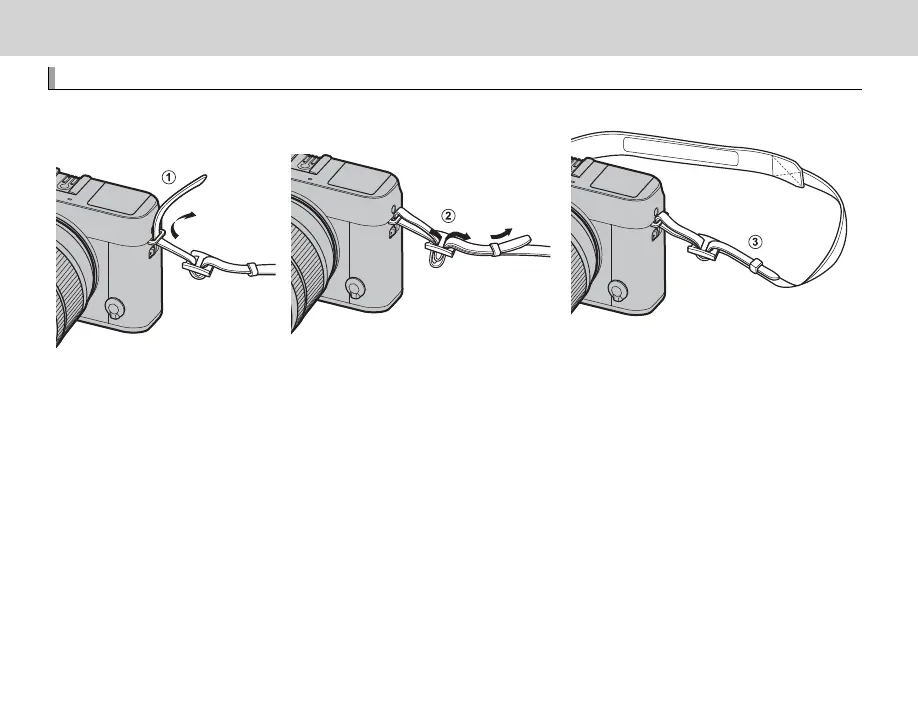 ①

②

③