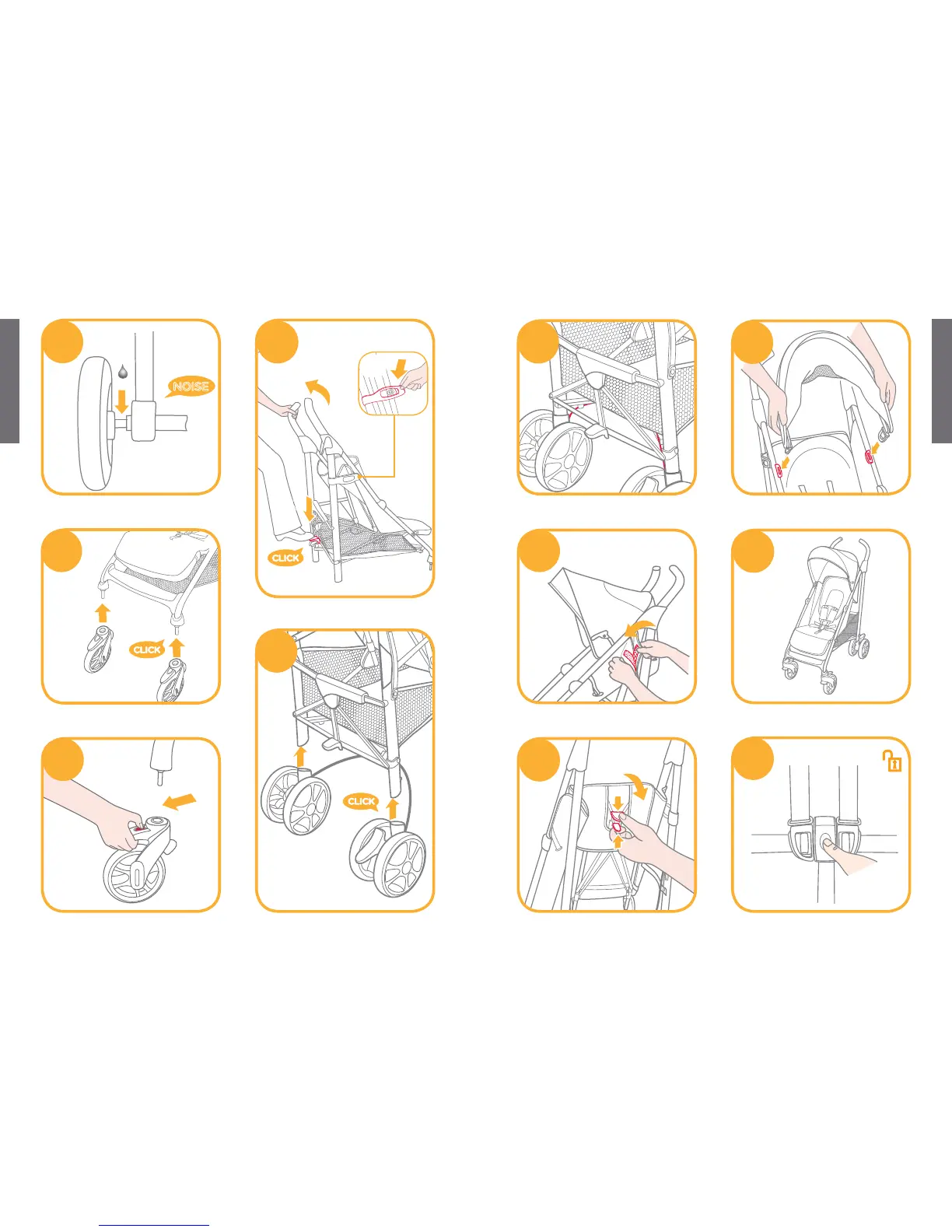 NOISE

CLICK

CLICK

CLICK