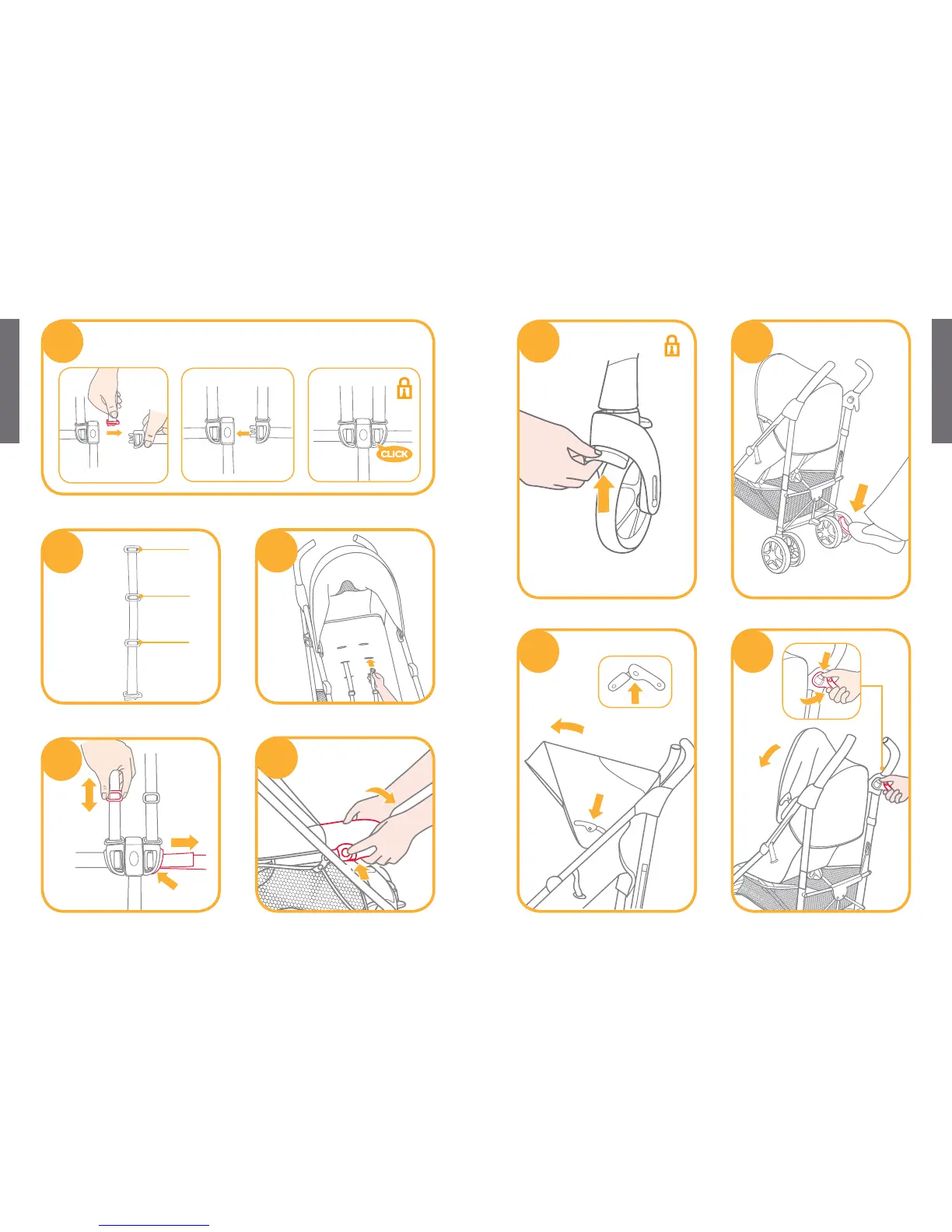 CLICK