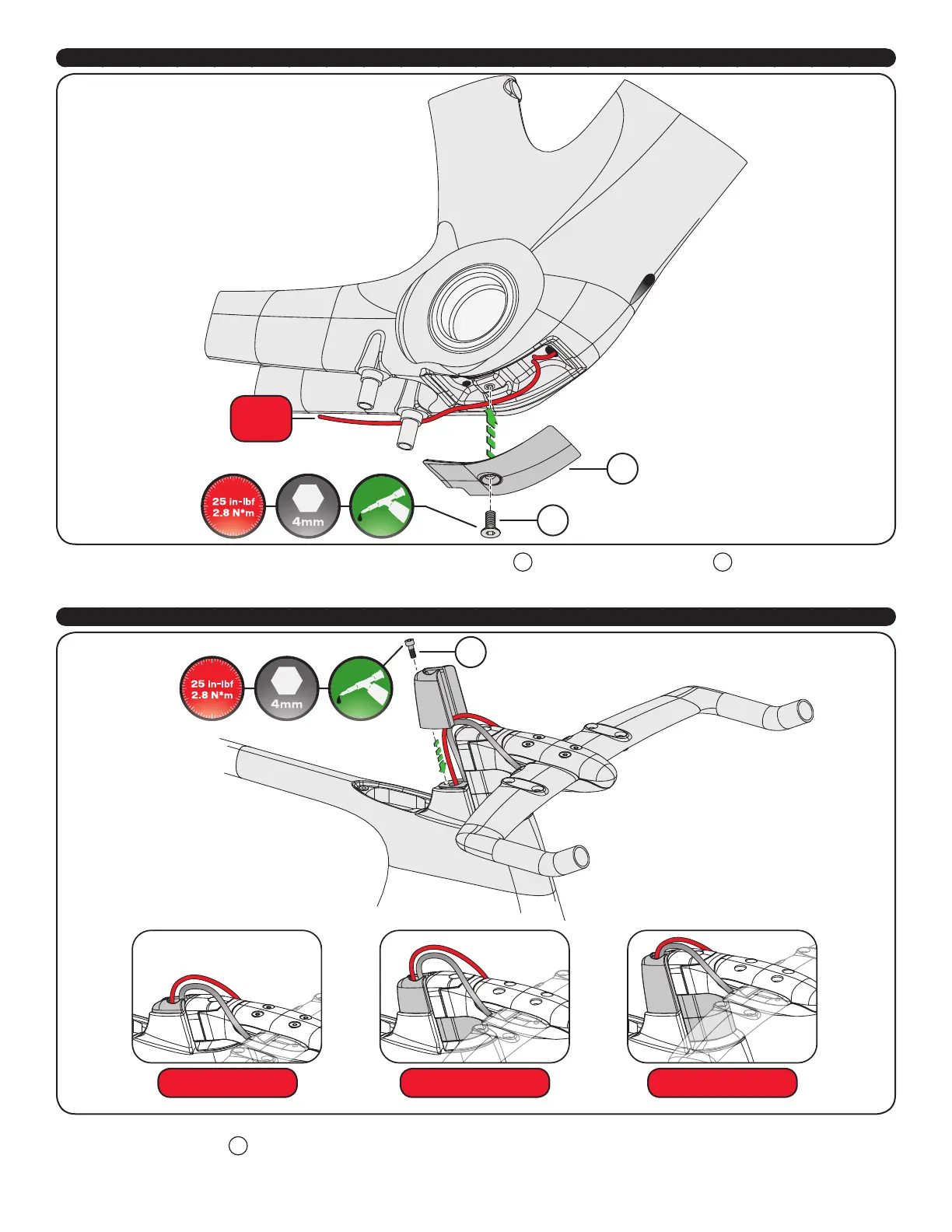 25 in-lbf
2.8 N*m

4mm

25 in-lbf
2.8 N*m

4mm