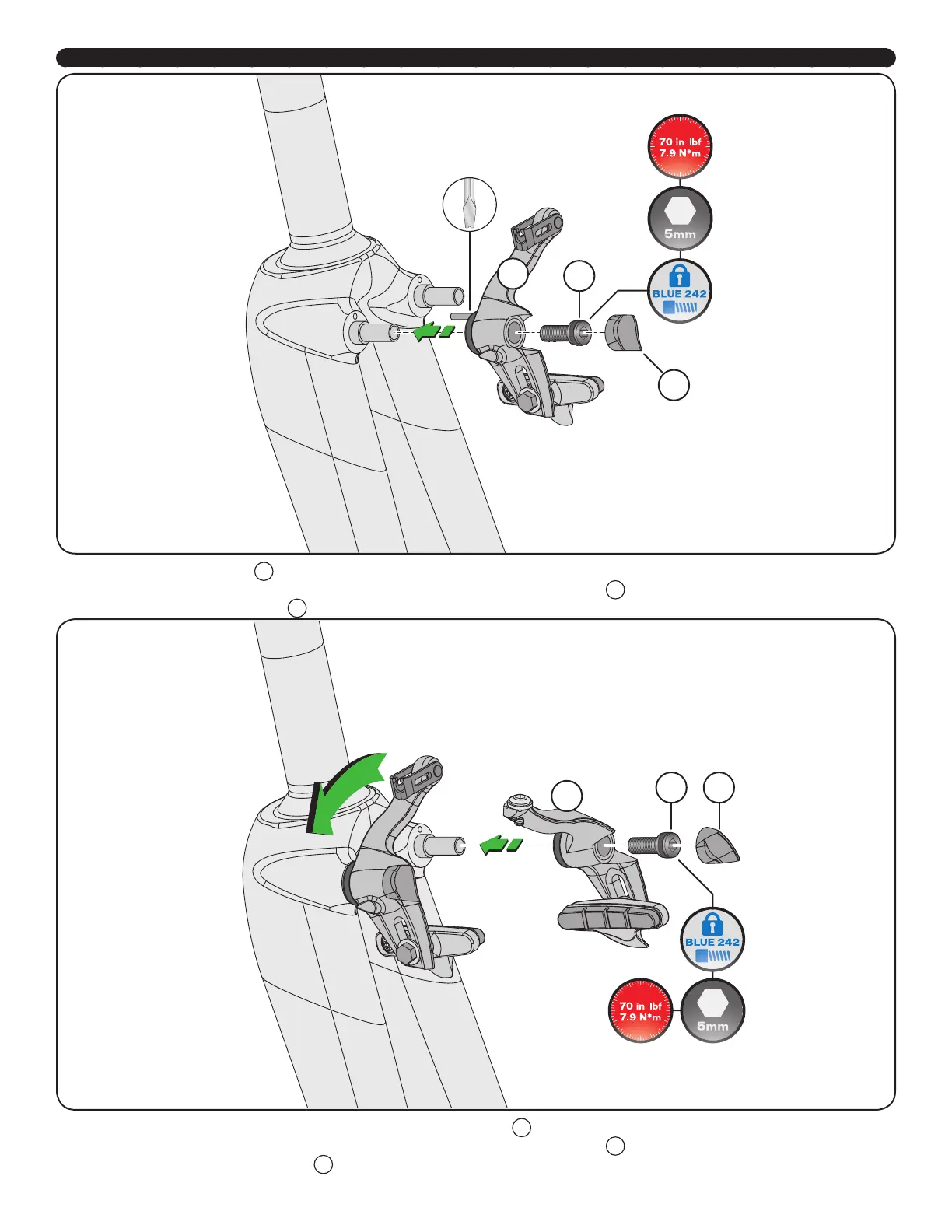 70 in-lbf
7.9 N*m

5mm

BLUE 242

BLUE 242

70 in-lbf
7.9 N*m

5mm