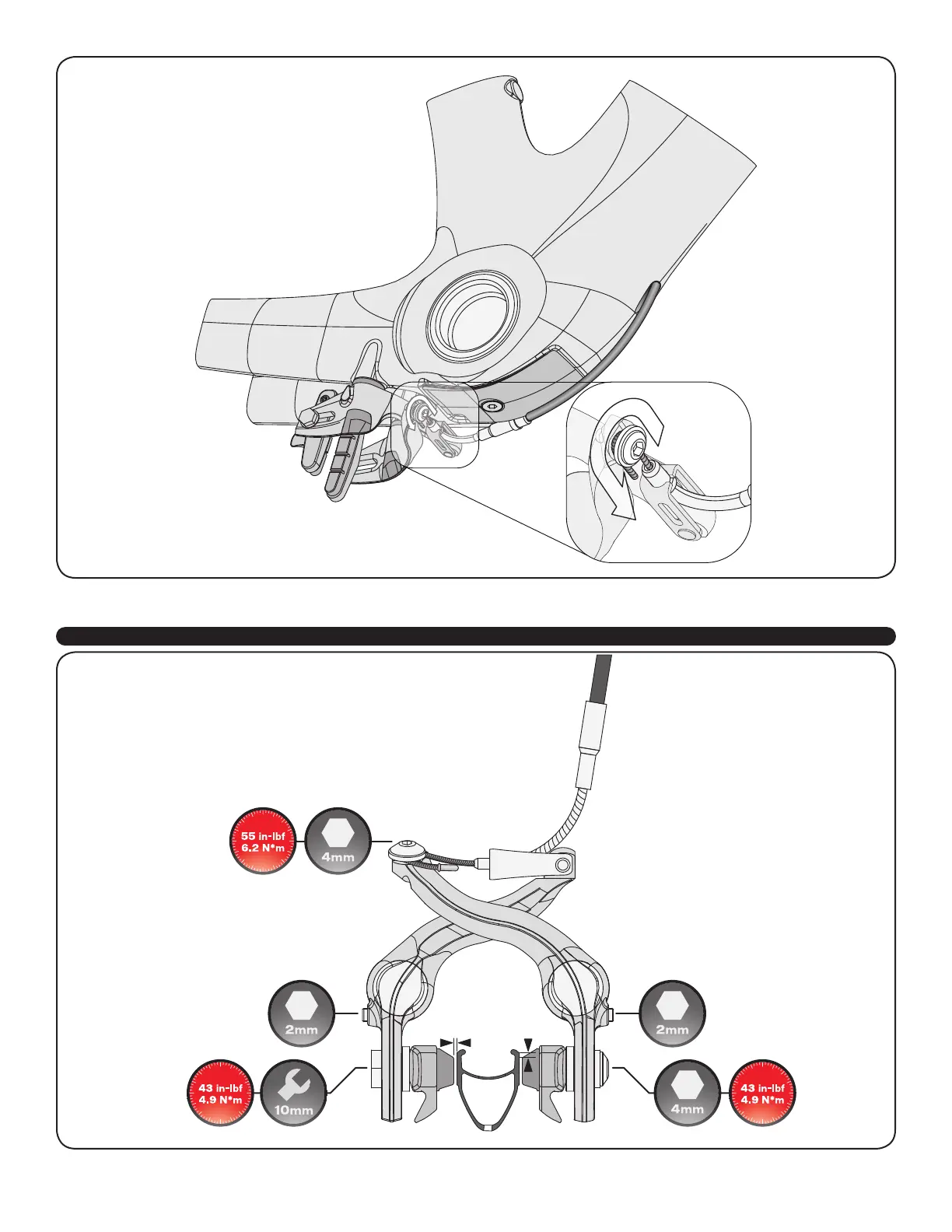 55 in-lbf
6.2 N*m

4mm

2mm

2mm

43 in-lbf
4.9 N*m

10mm

4mm

43 in-lbf
4.9 N*m