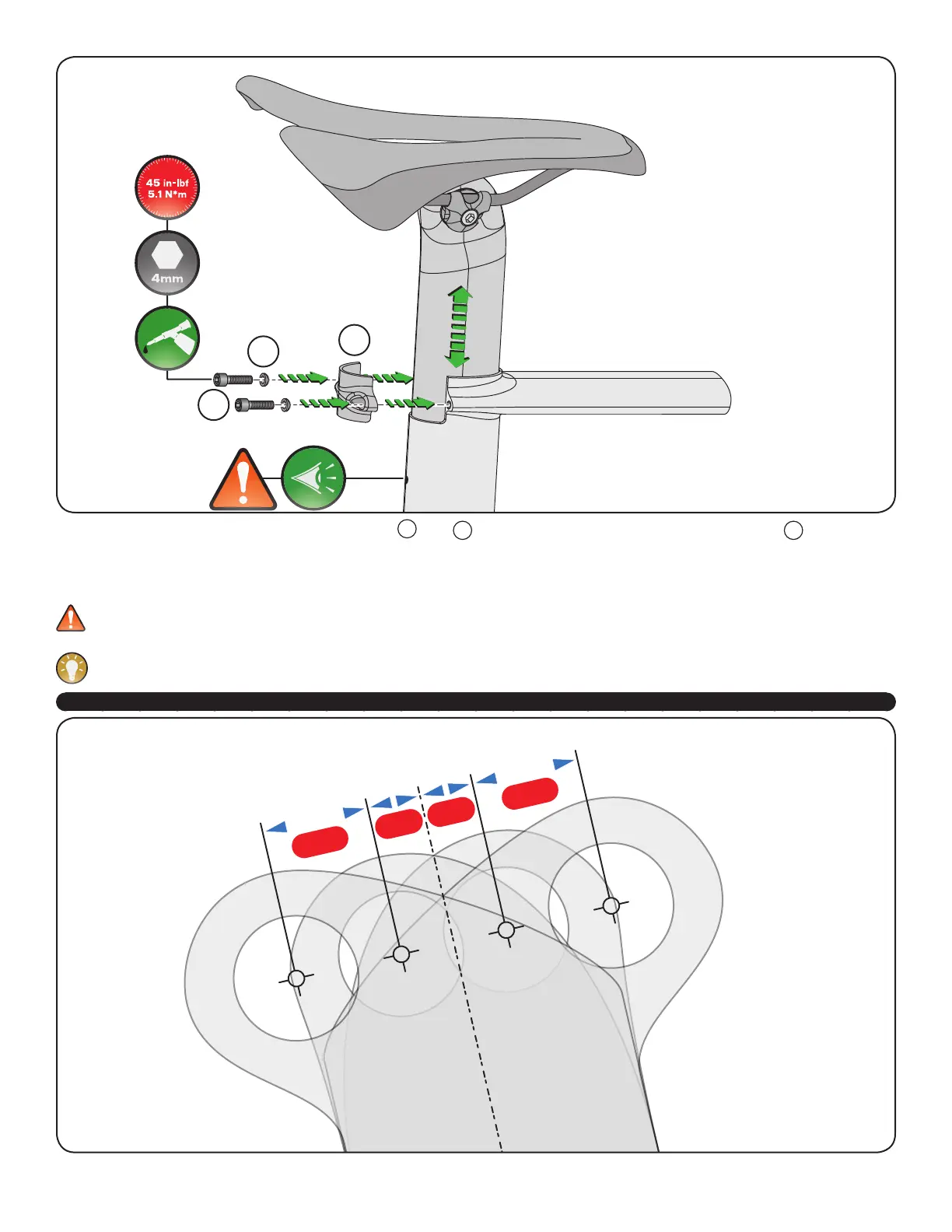 45 in-lbf
5.1 N*m

4mm