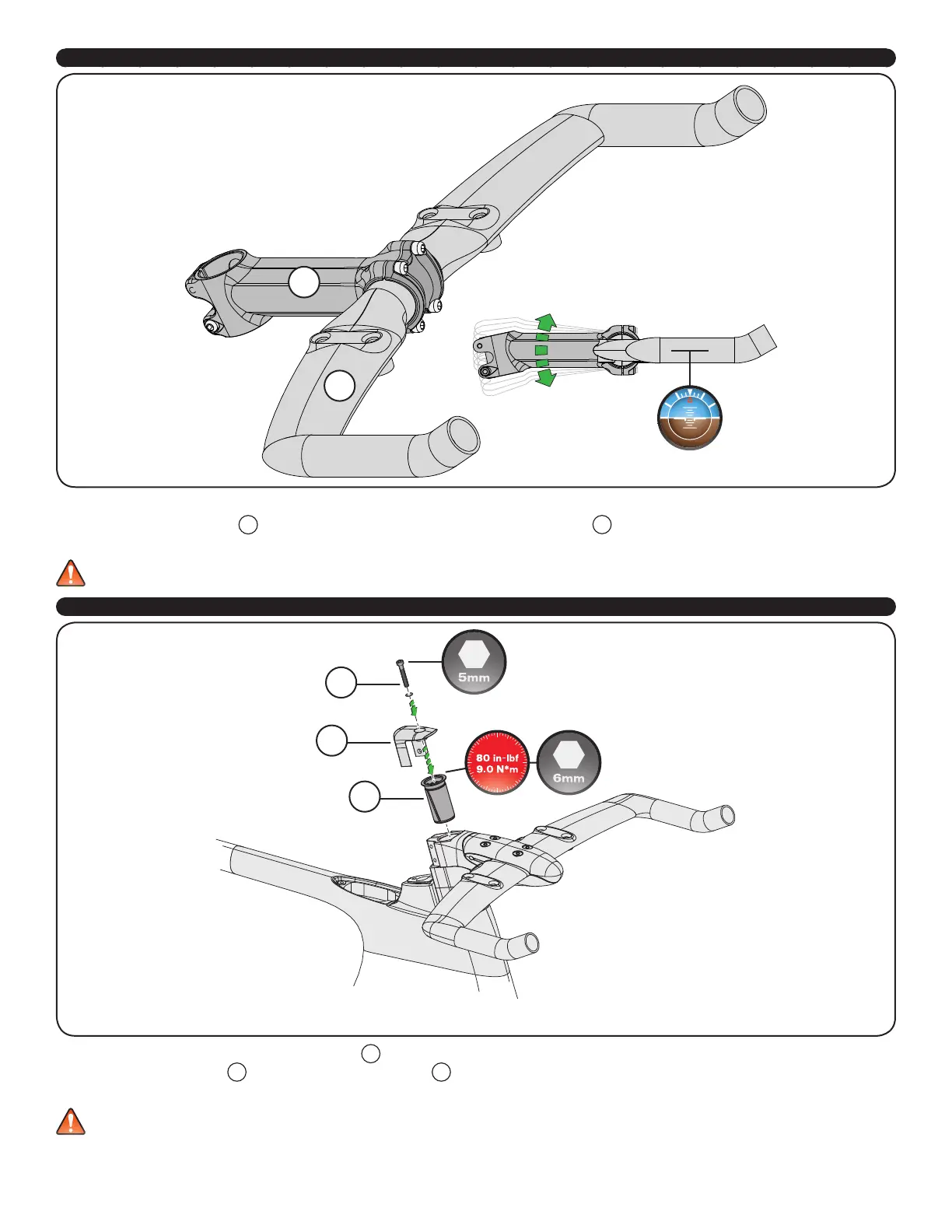 5mm

80 in-lbf
9.0 N*m

6mm