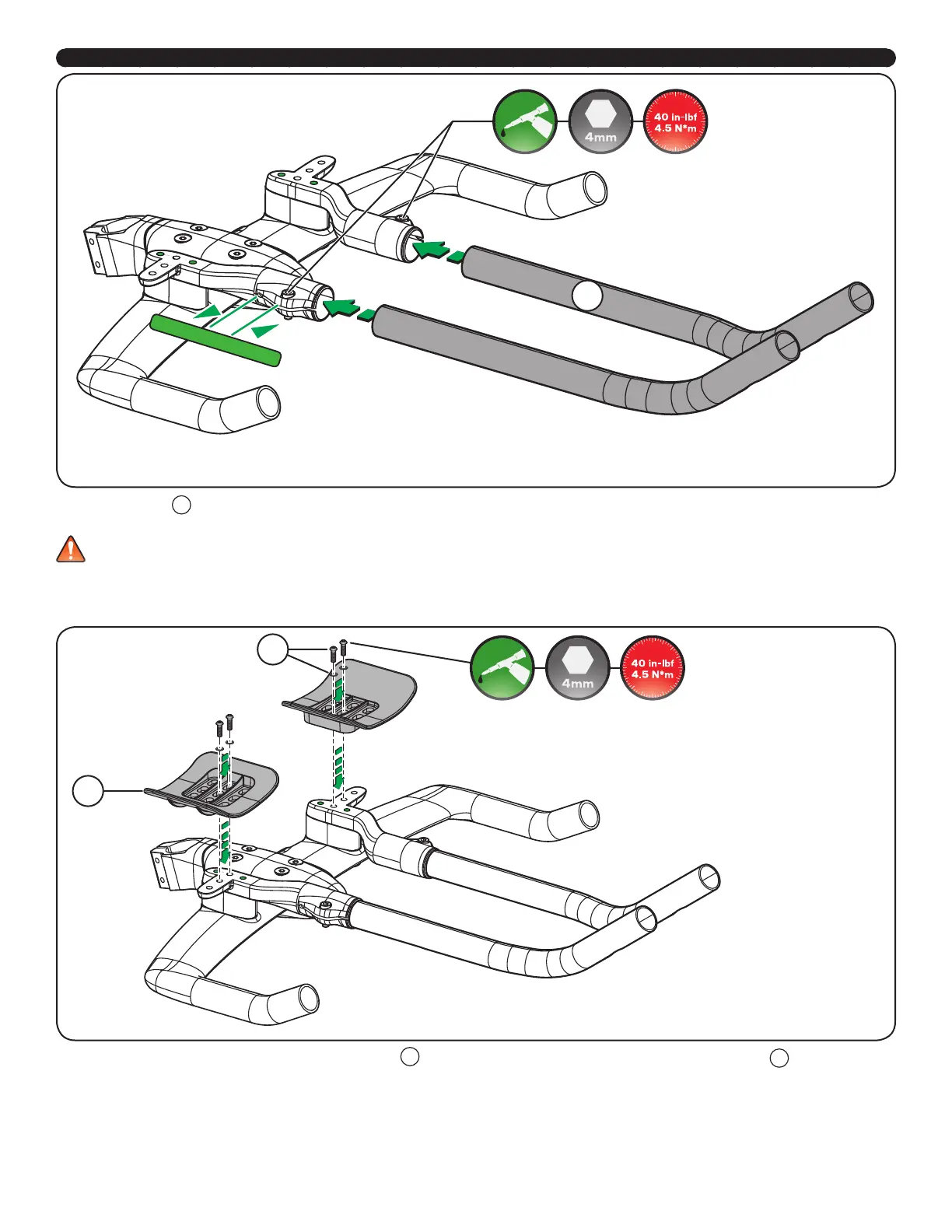 4mm

40 in-lbf
4.5 N*m

4mm

40 in-lbf
4.5 N*m