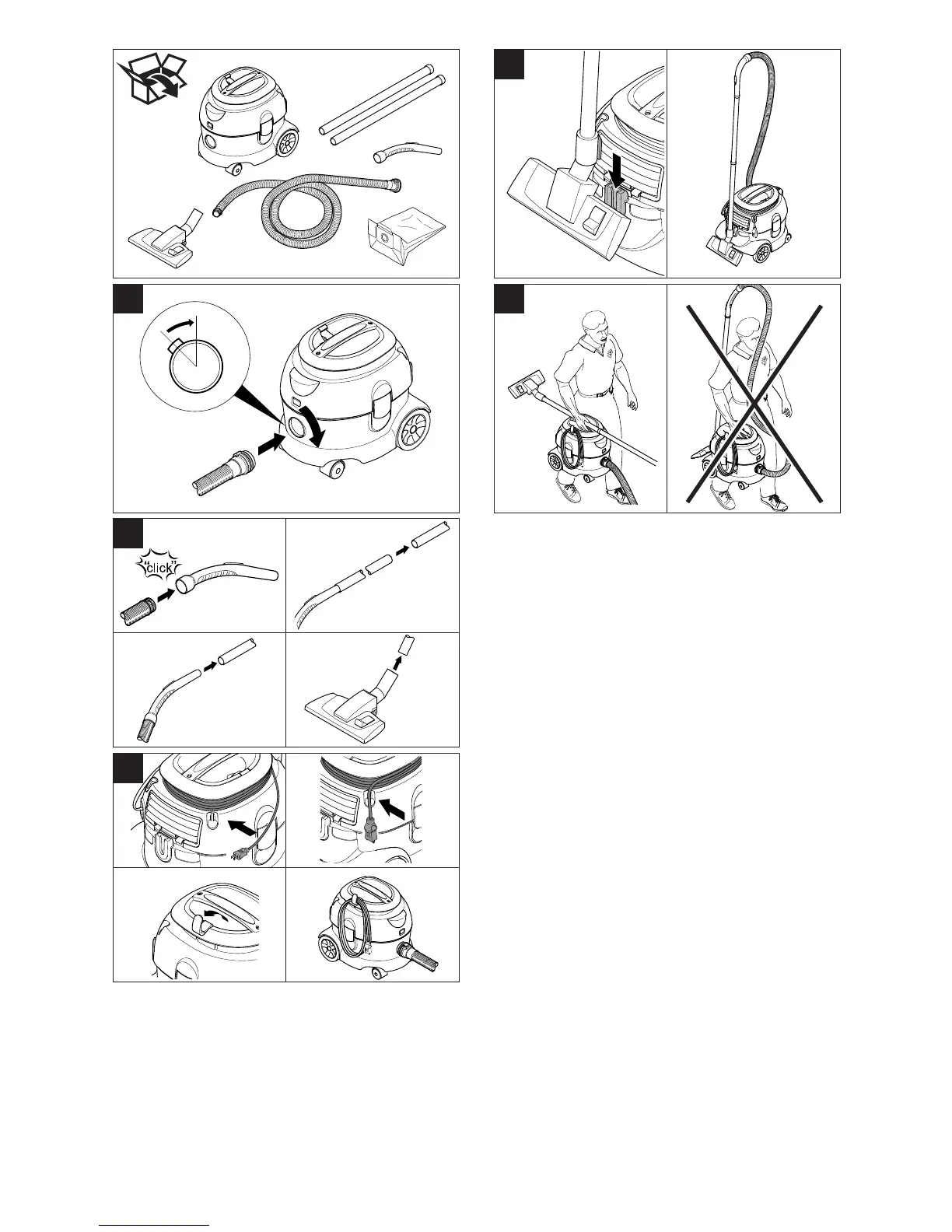 "click"