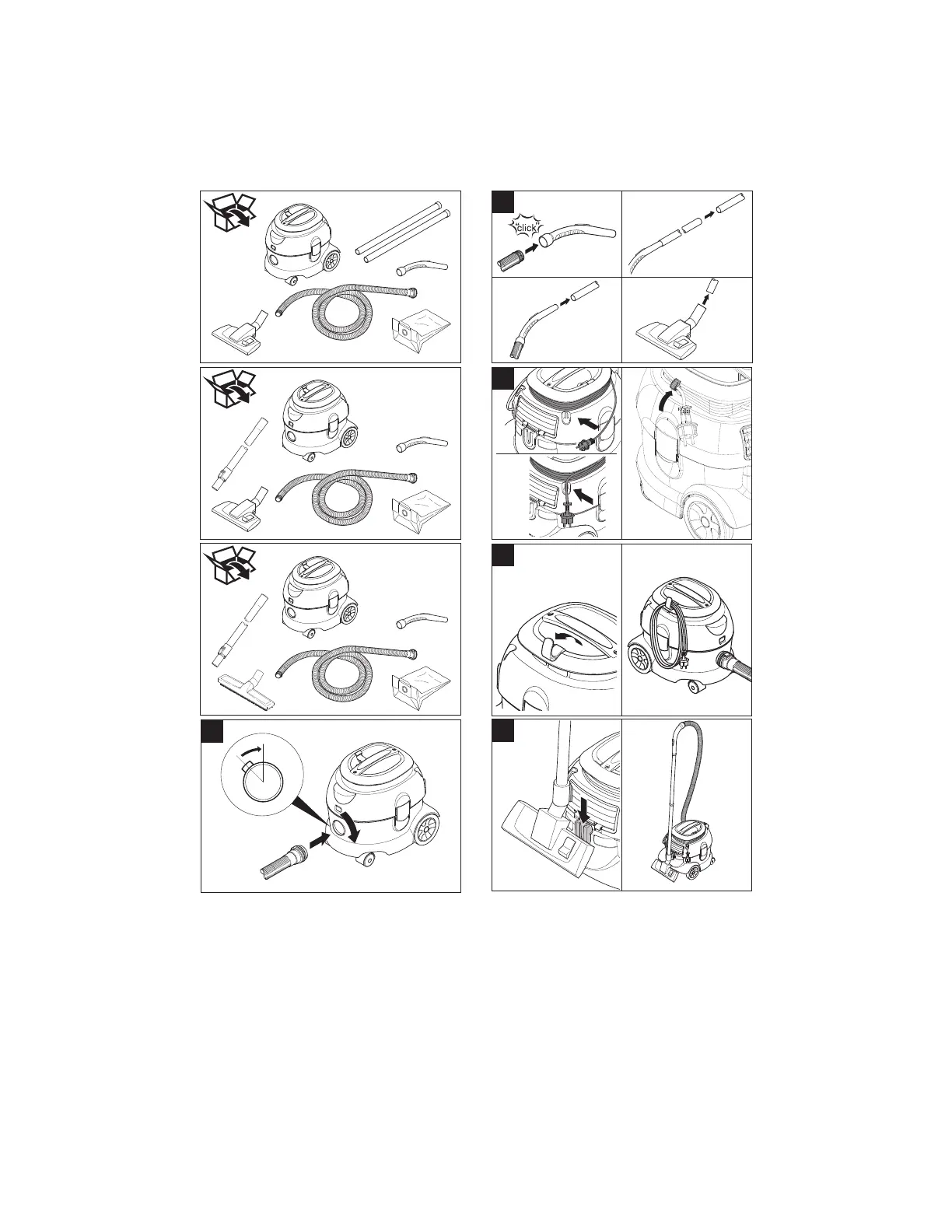 "click"