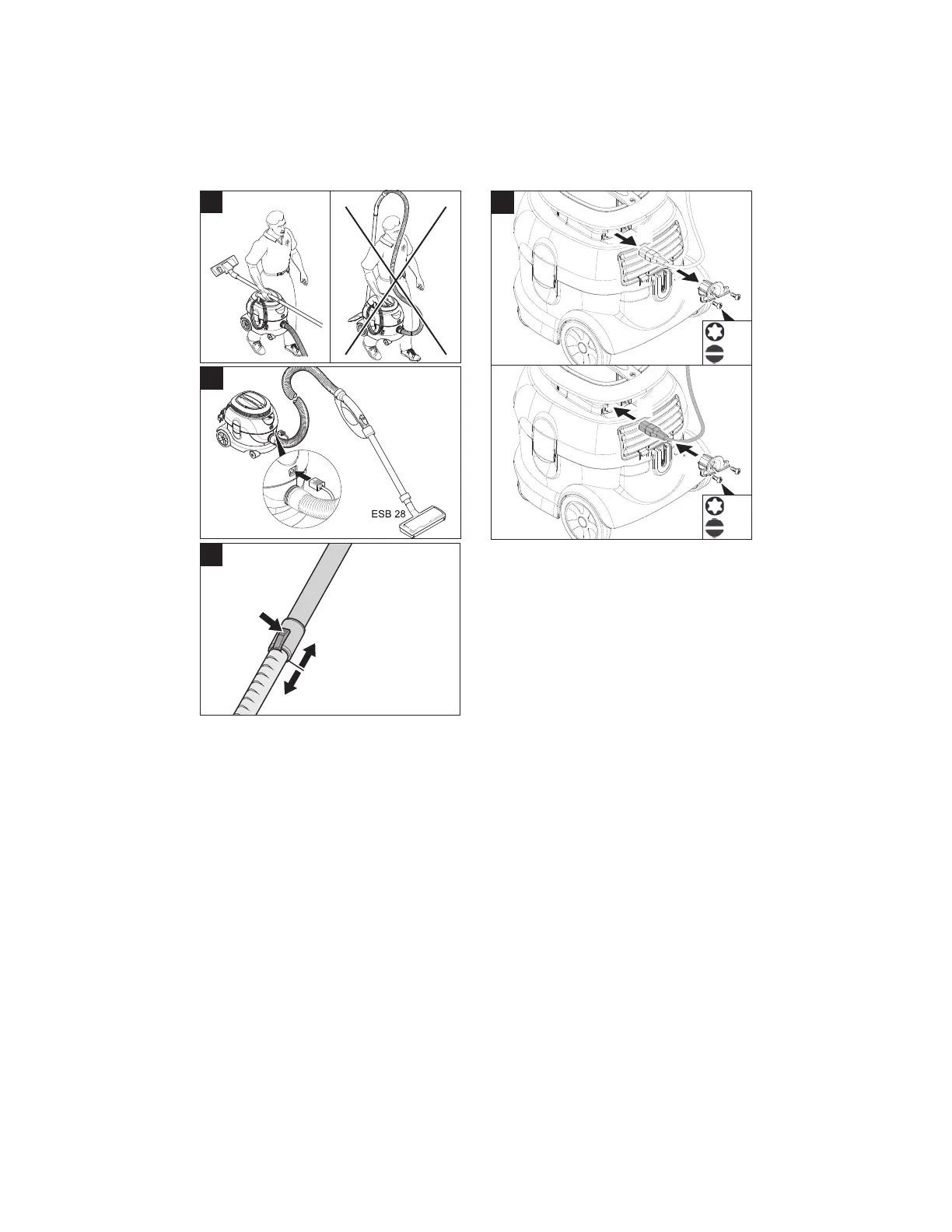 ESB 28