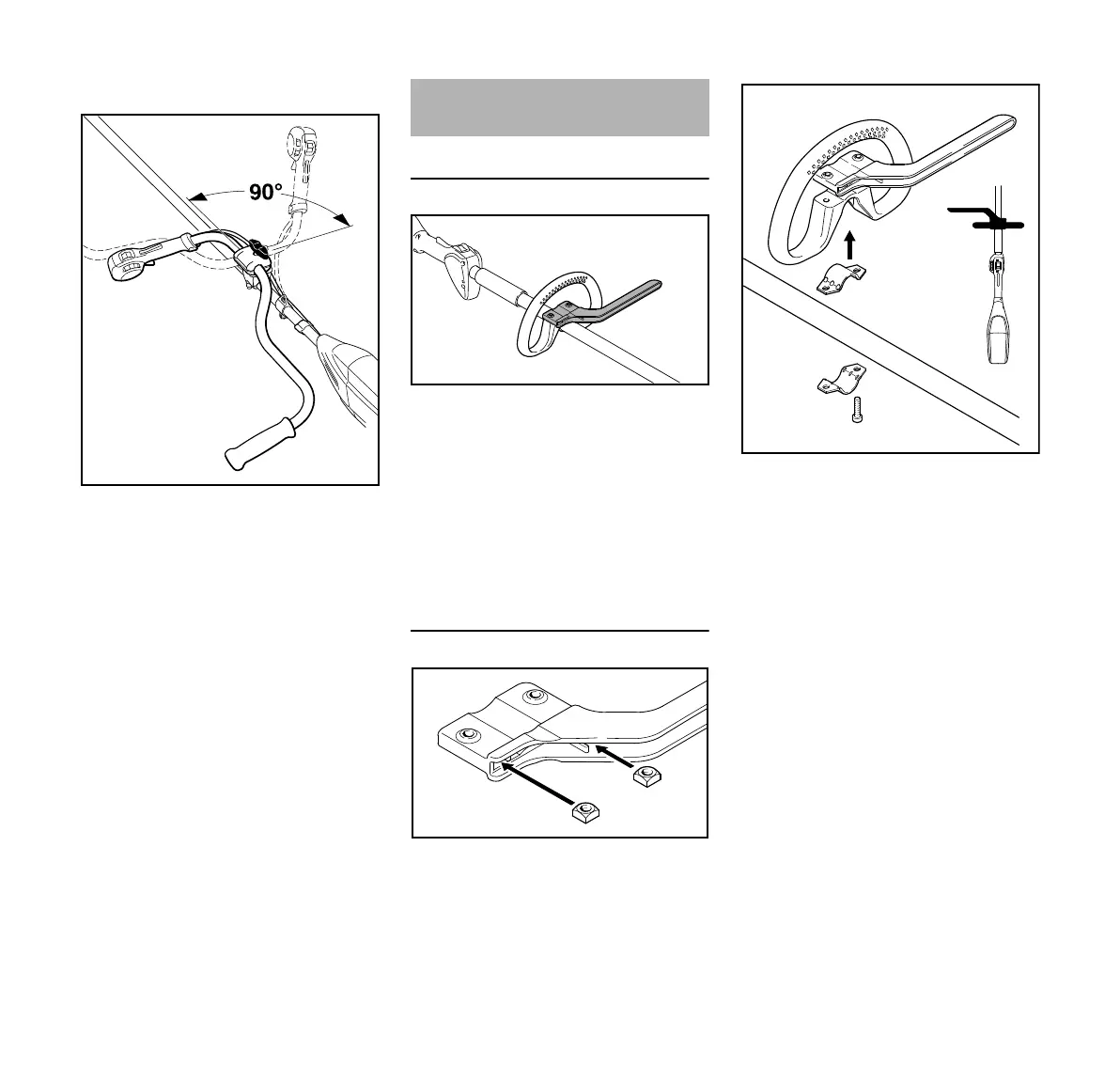 90°