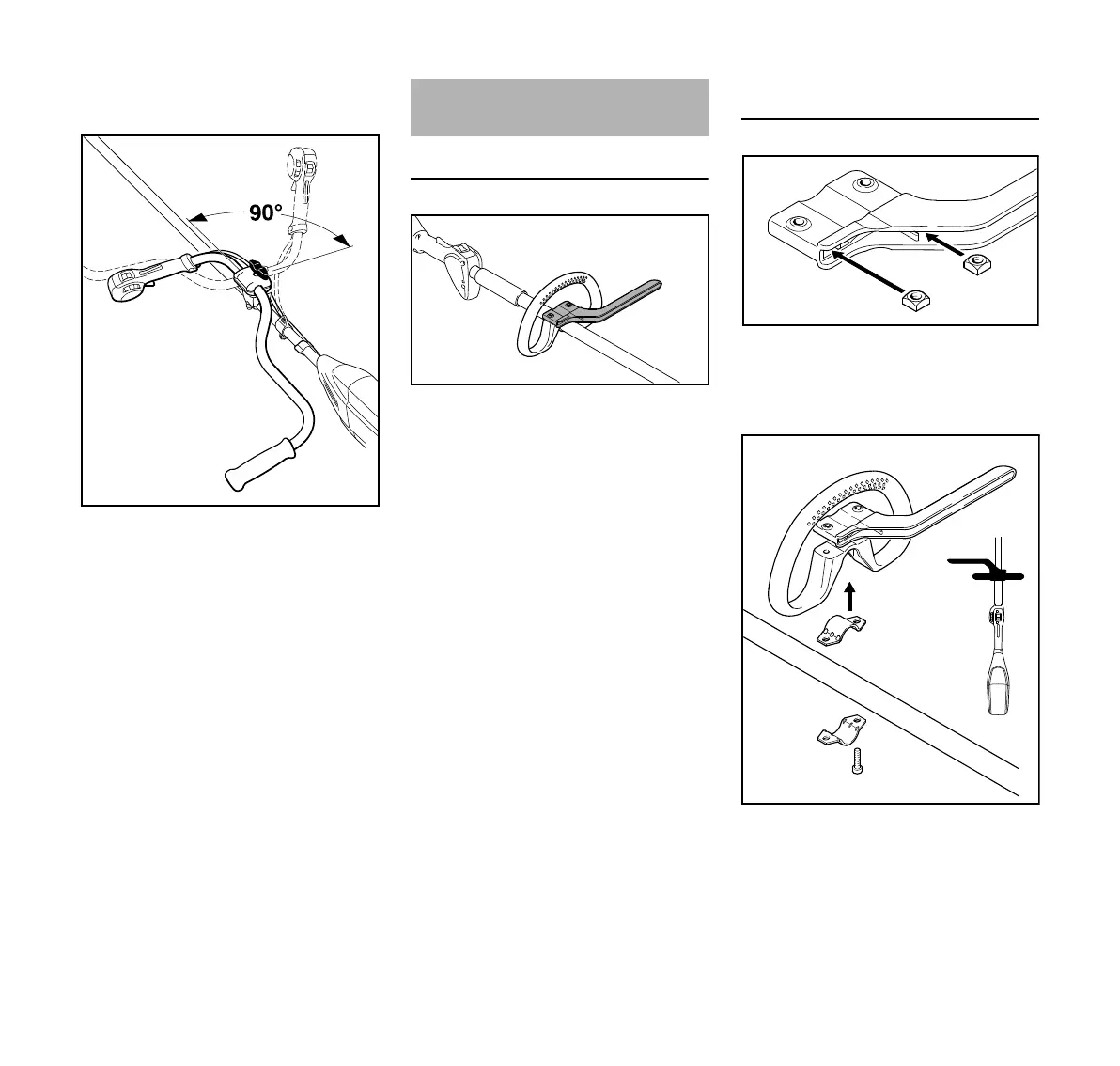 90°