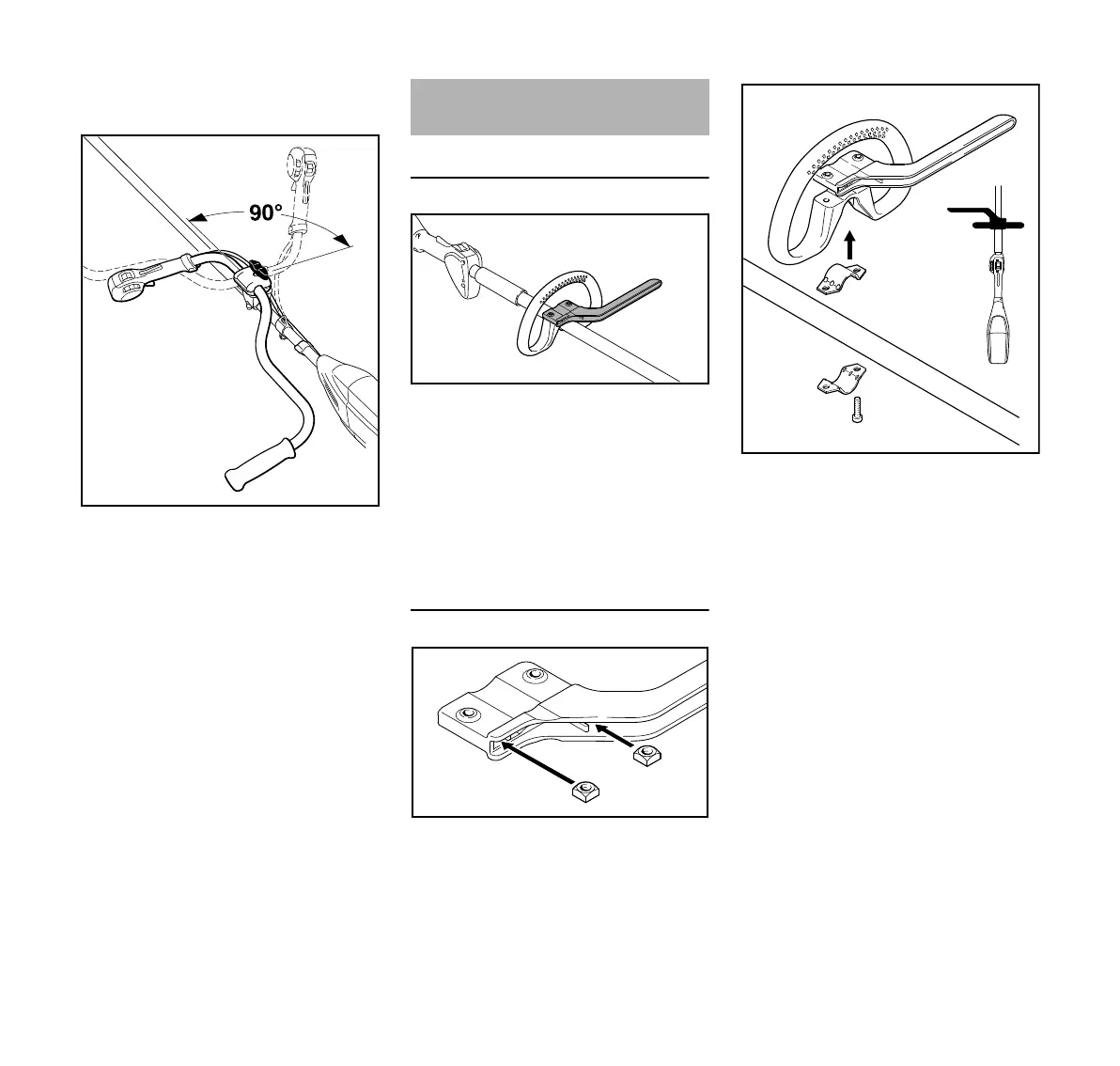 90°