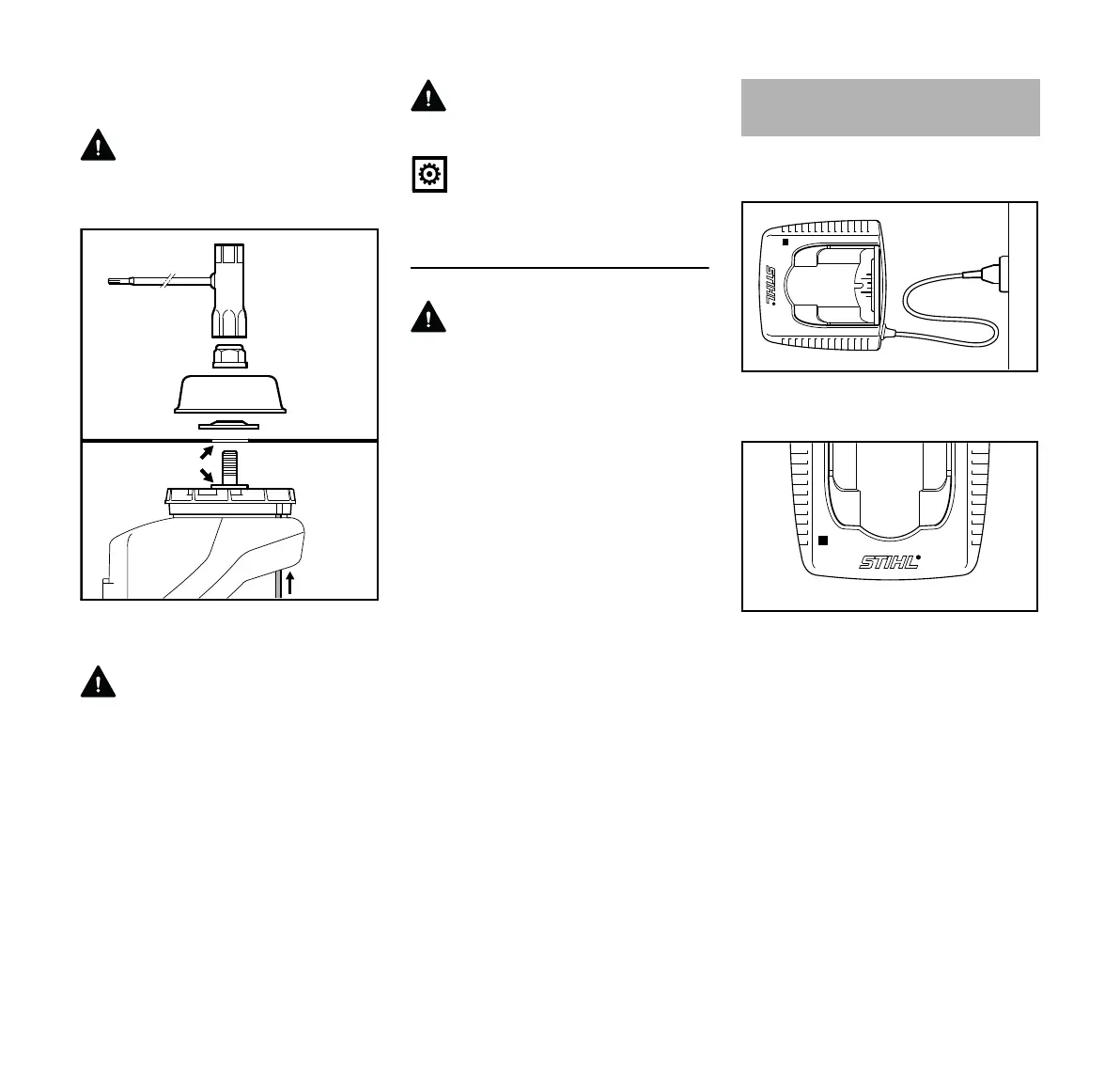 STIHL

STIHL