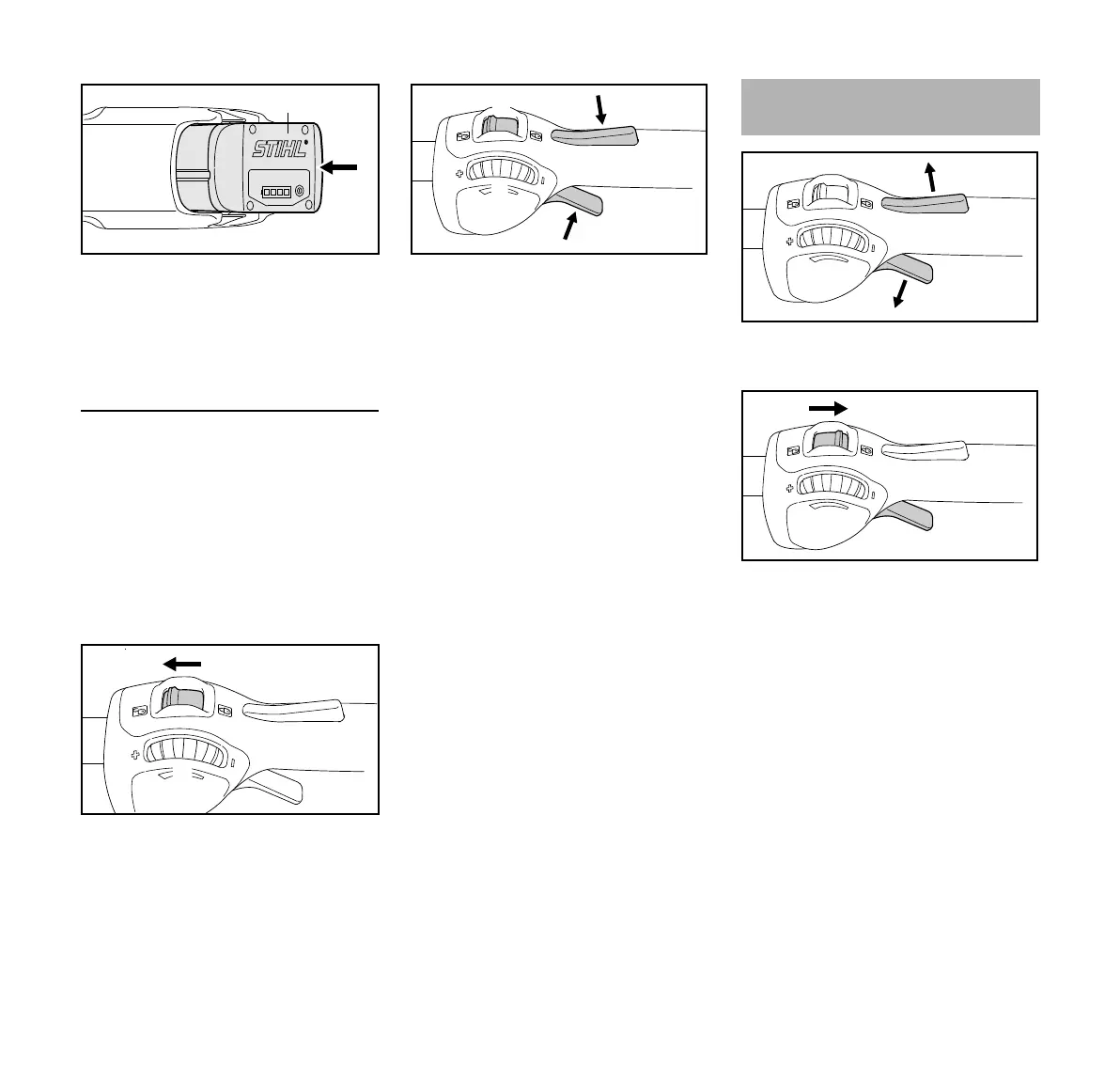 STIHL