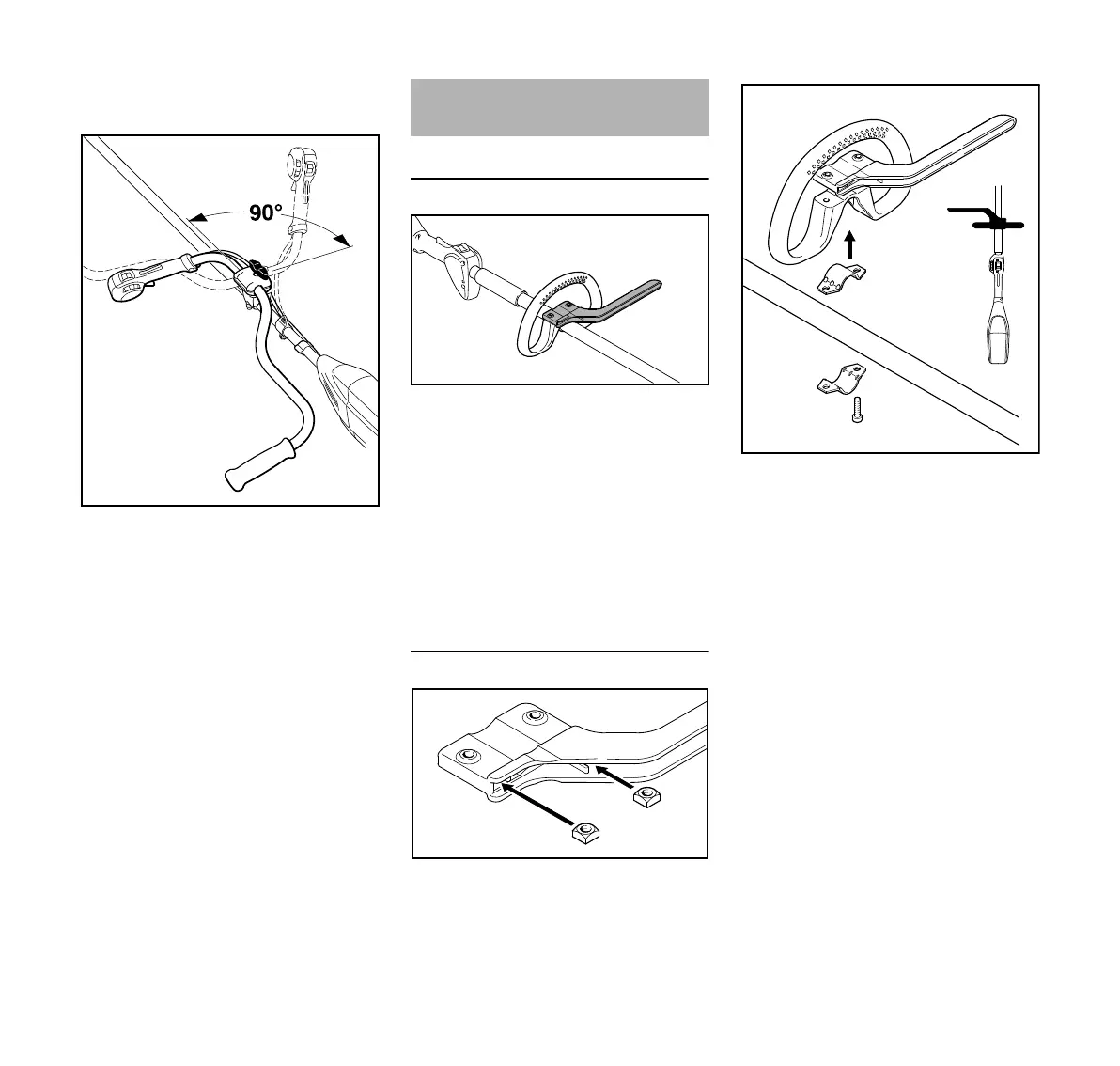 90°