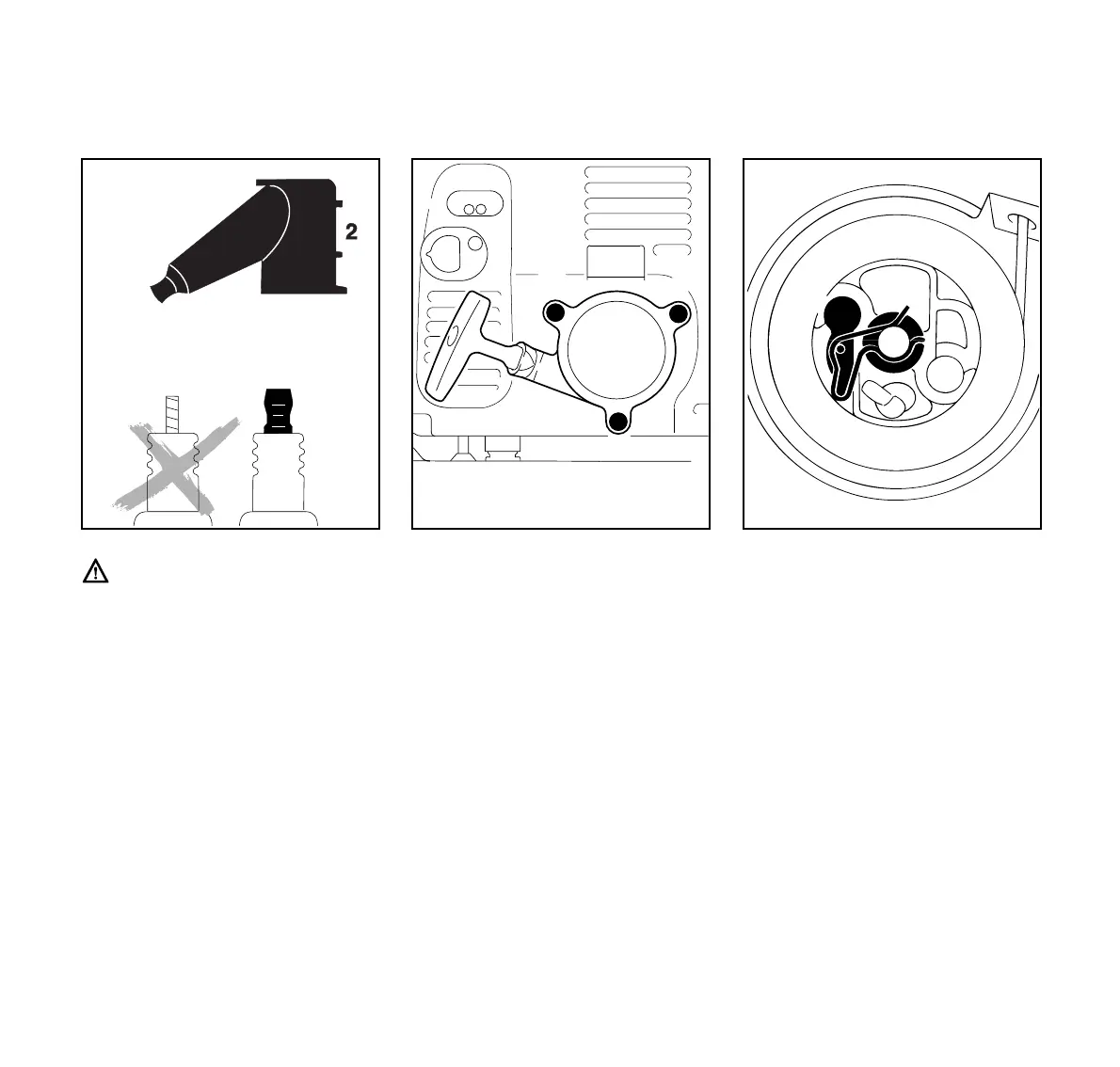 2