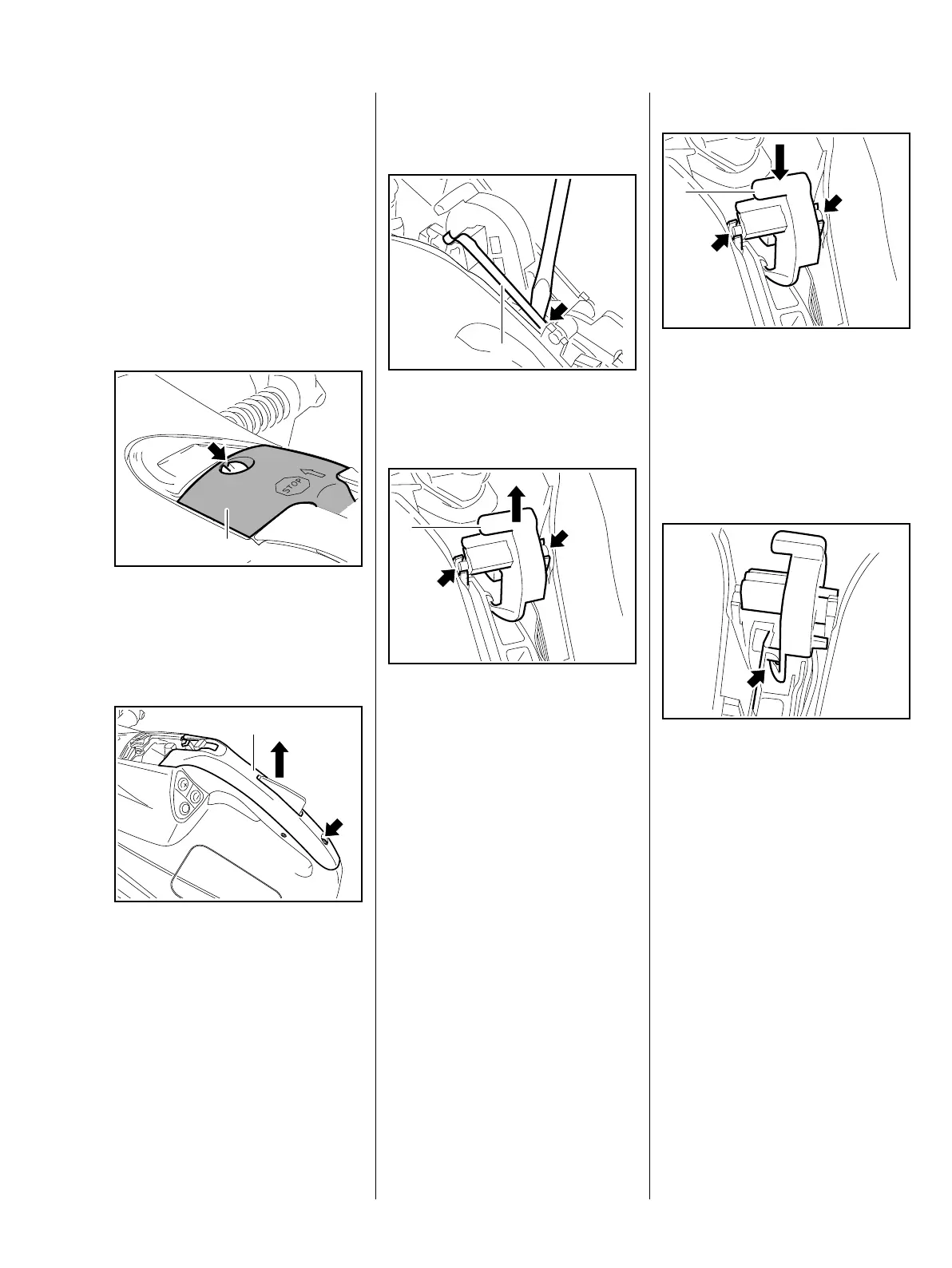 STOP