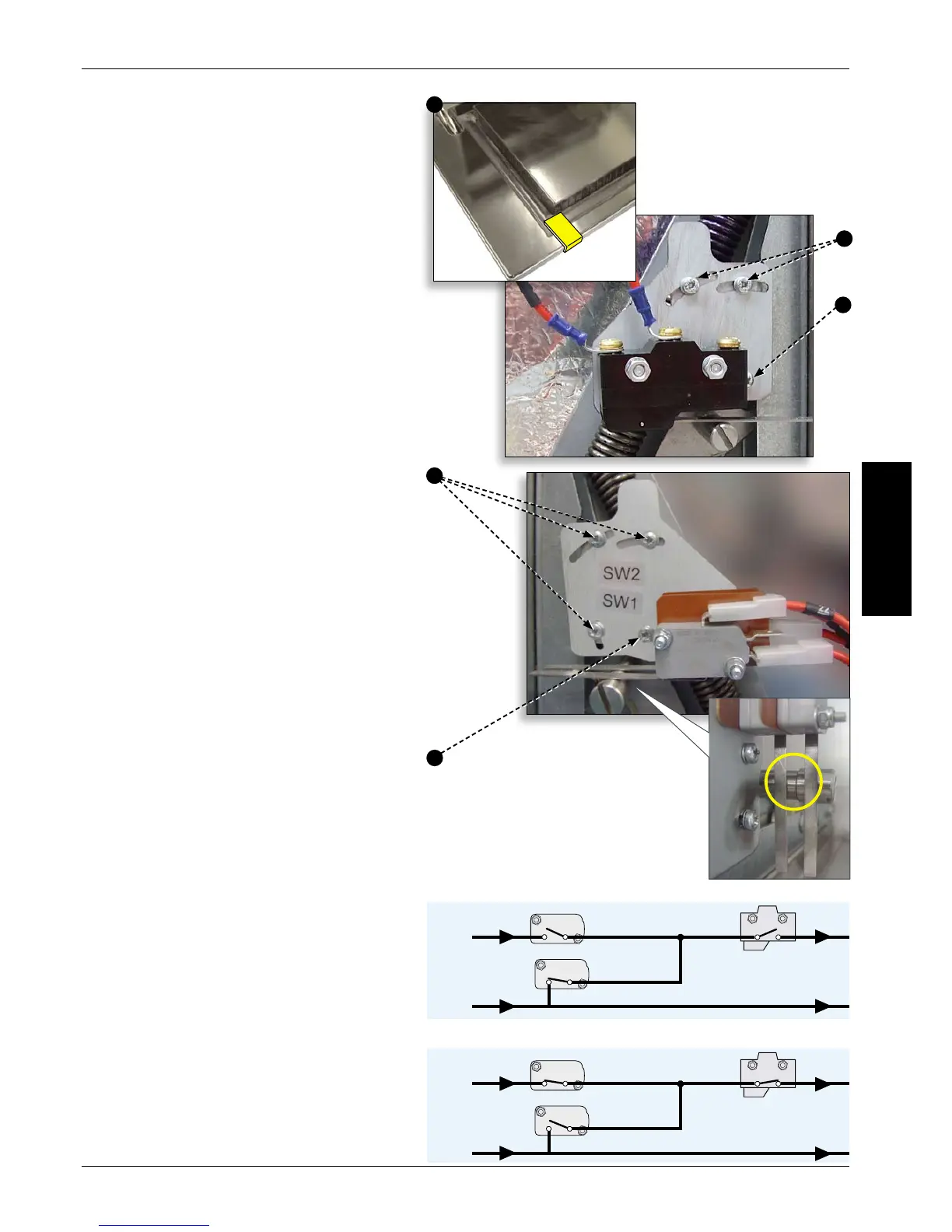 SW2
SW1