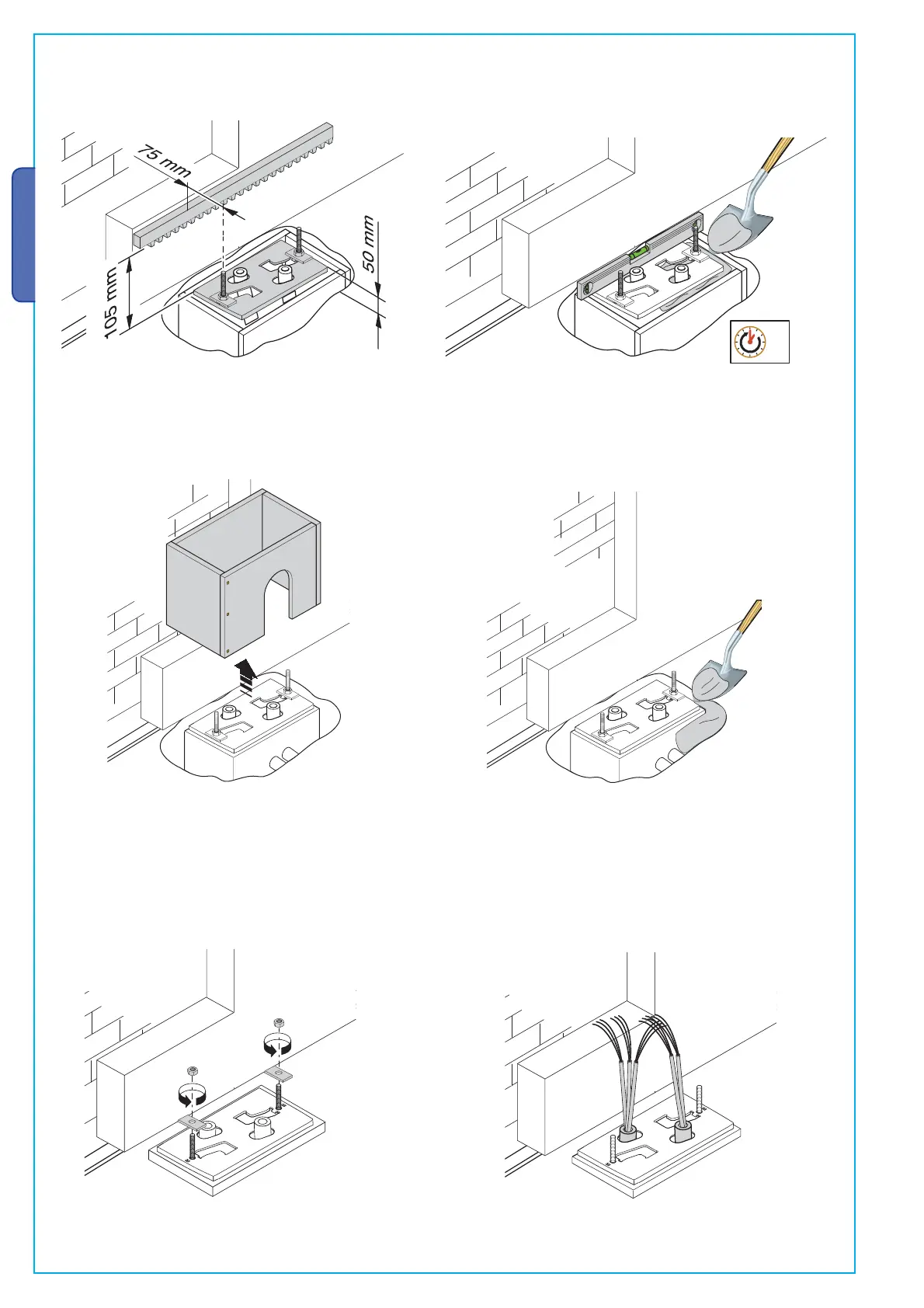 75 mm
105 mm
50 mm