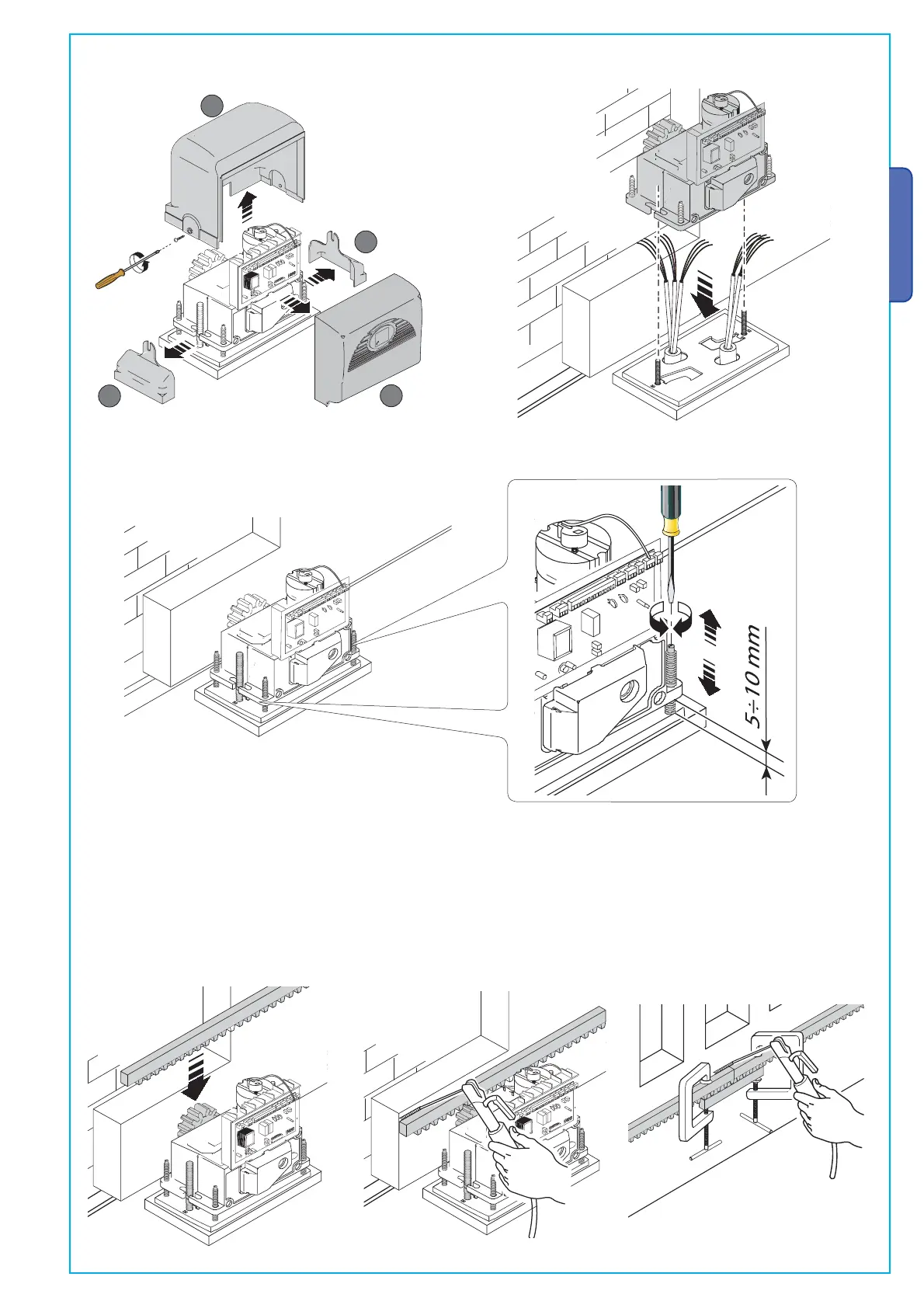 5÷10 mm