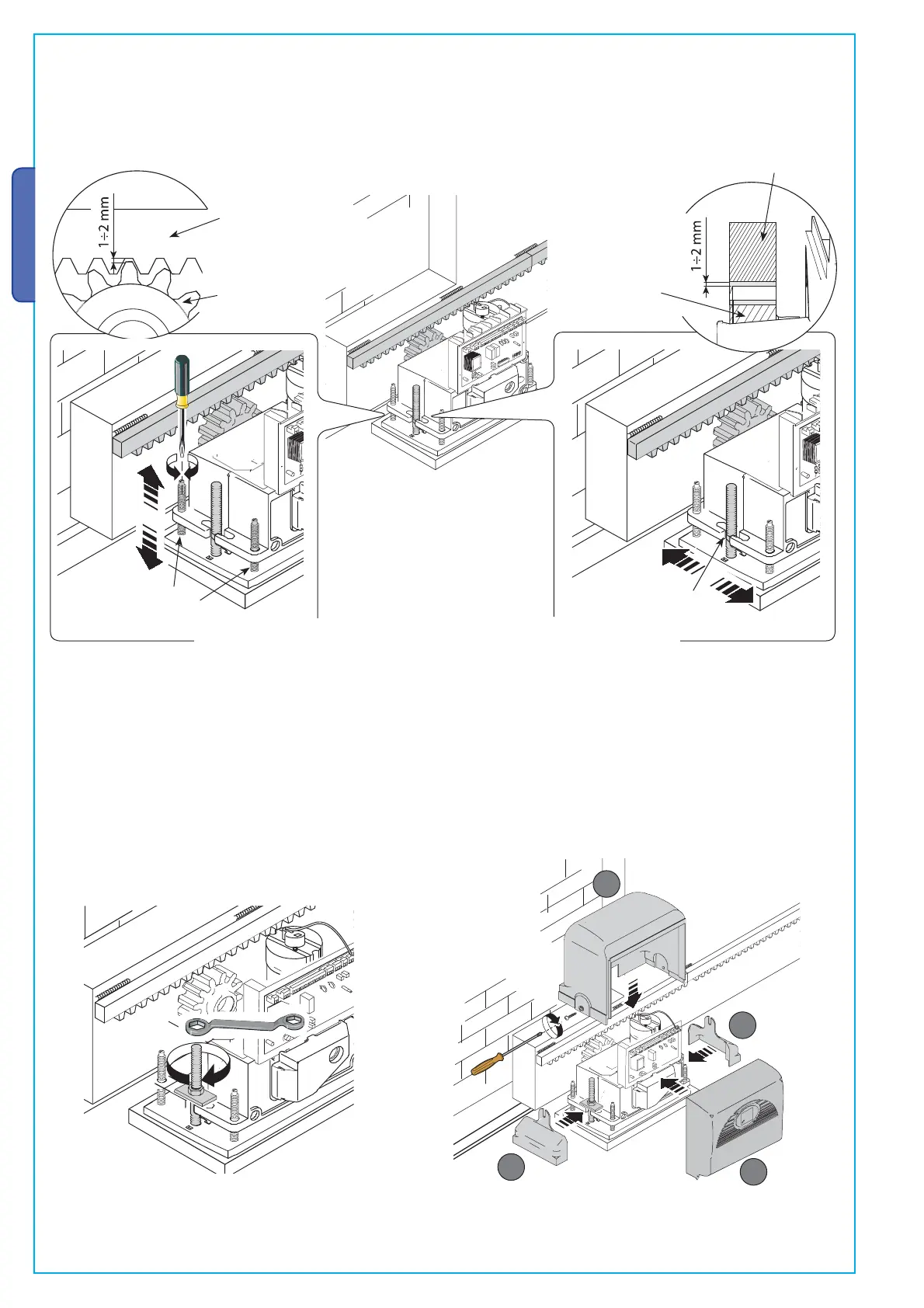 1÷2 mm

1÷2 mm