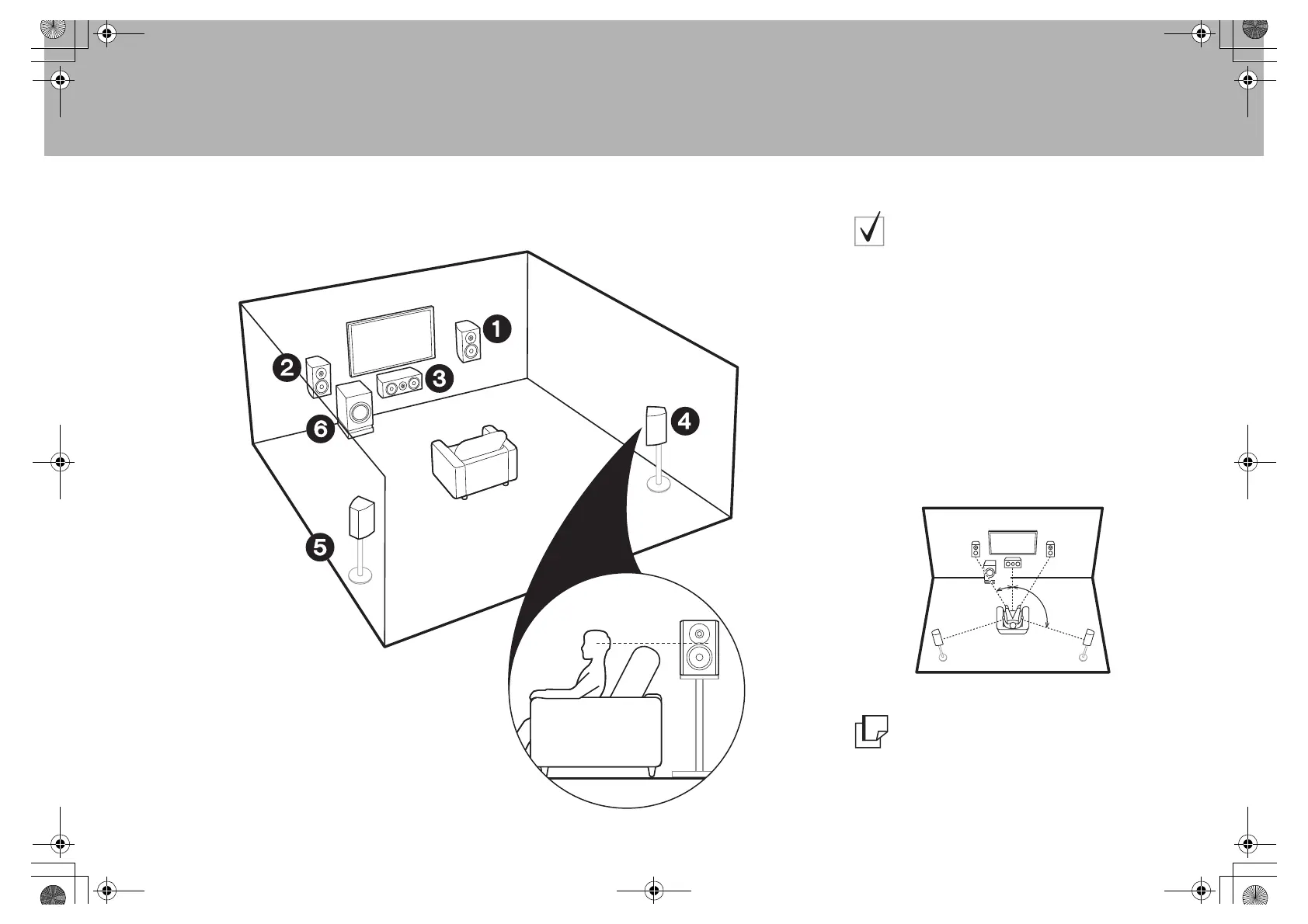 1

2

3

4

5

6