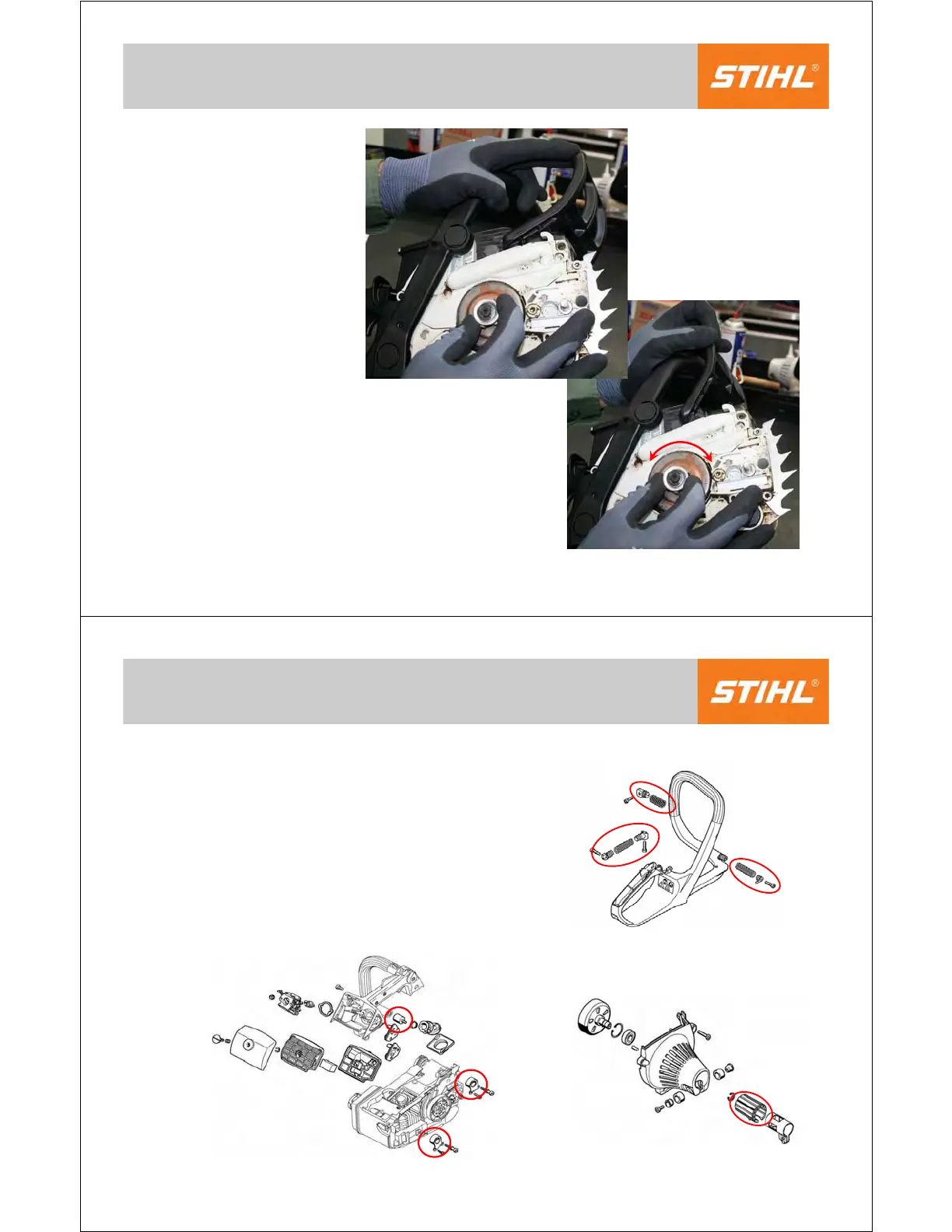 STIHL®

STIHL®