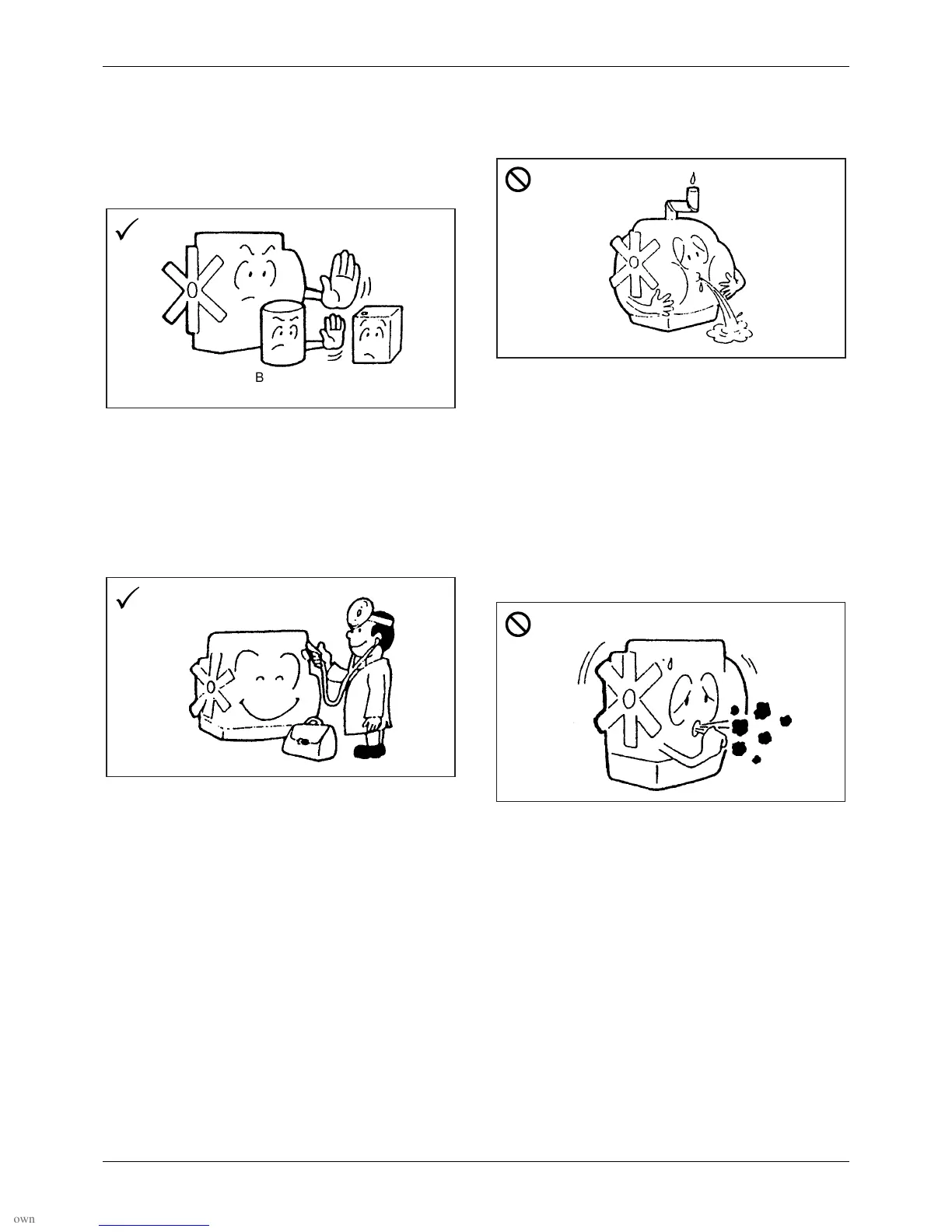 B

own