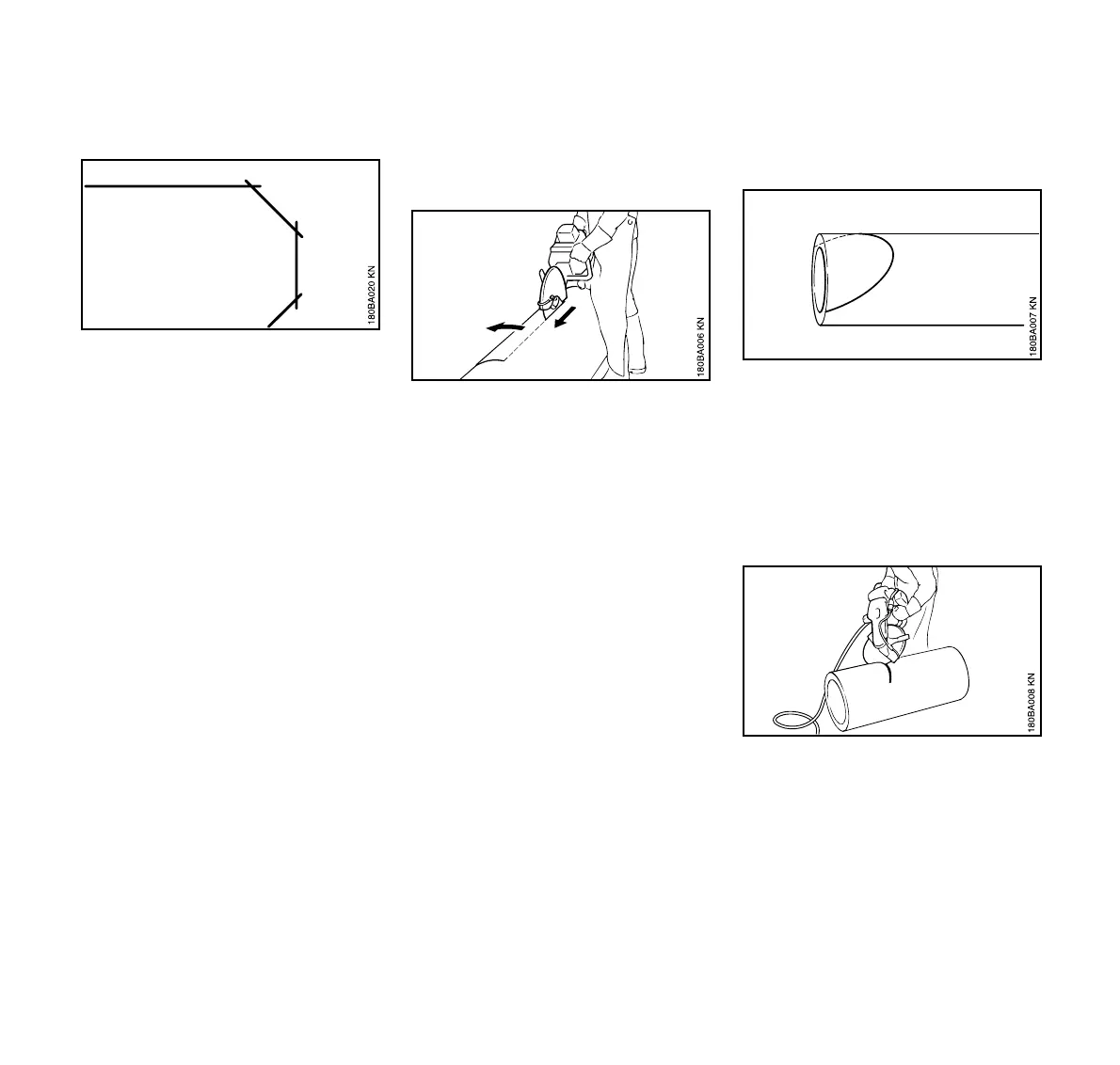 180BA020 KN

180BA006 KN

180BA007 KN

180BA008 KN