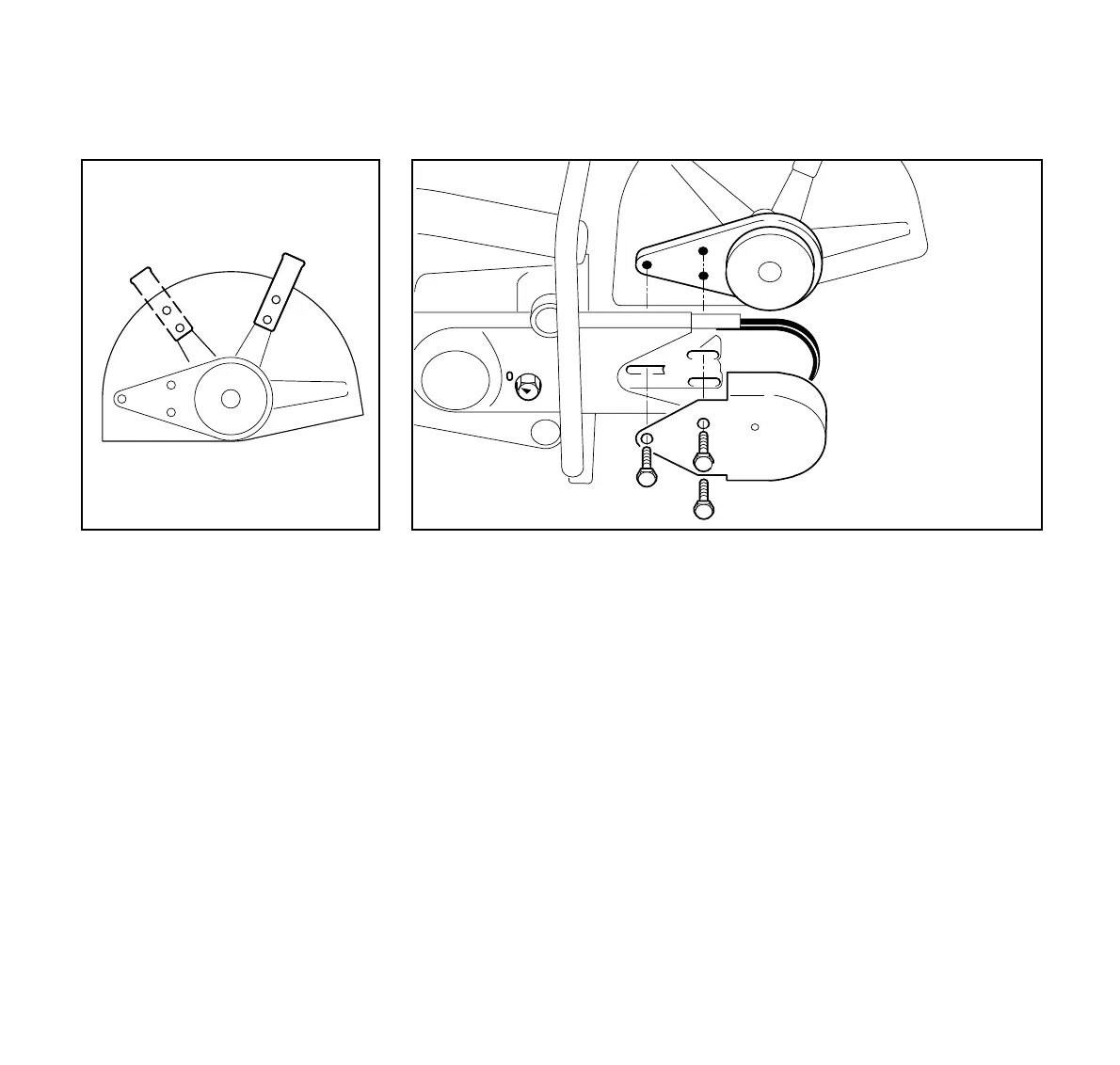 0