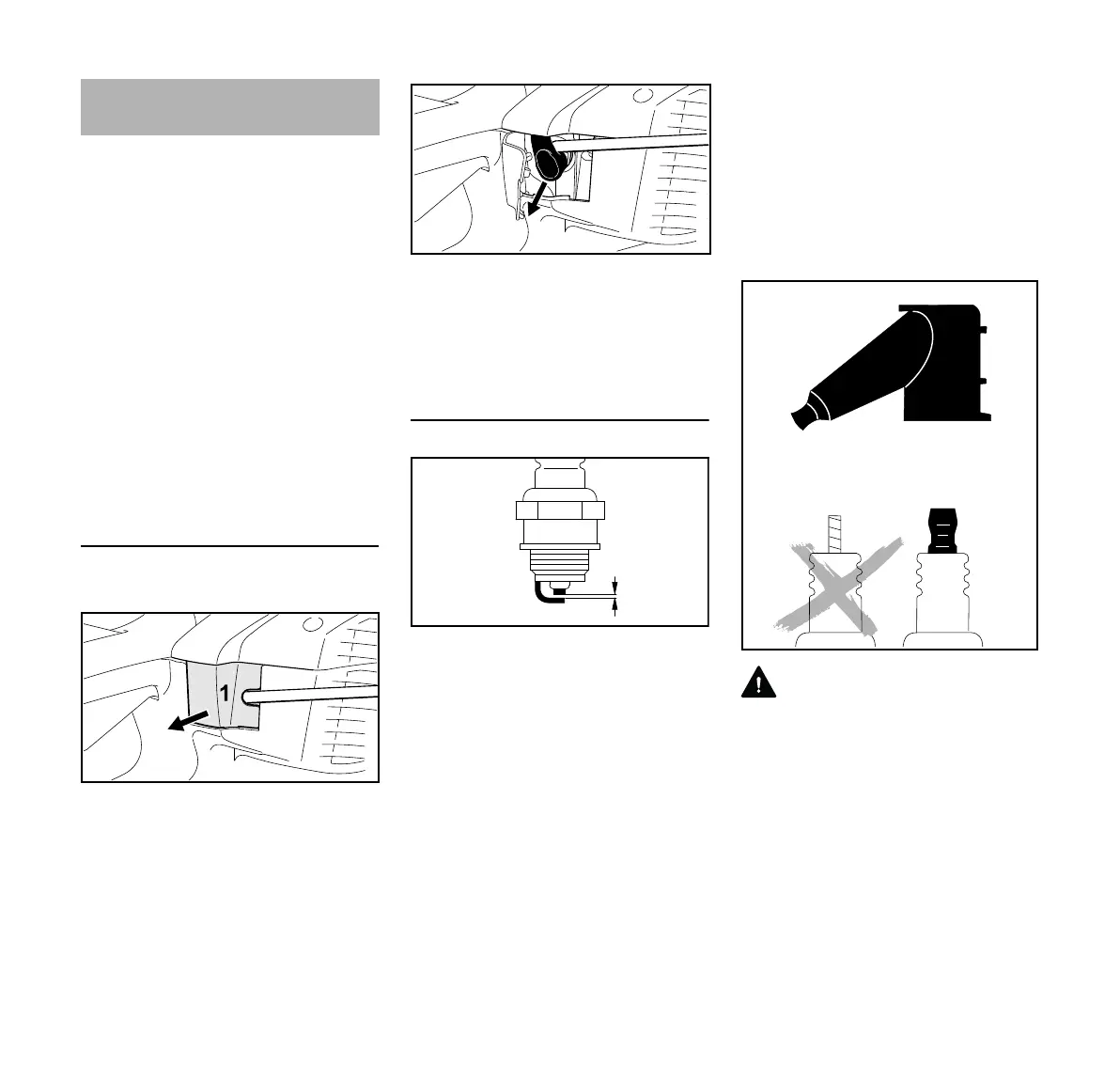 1