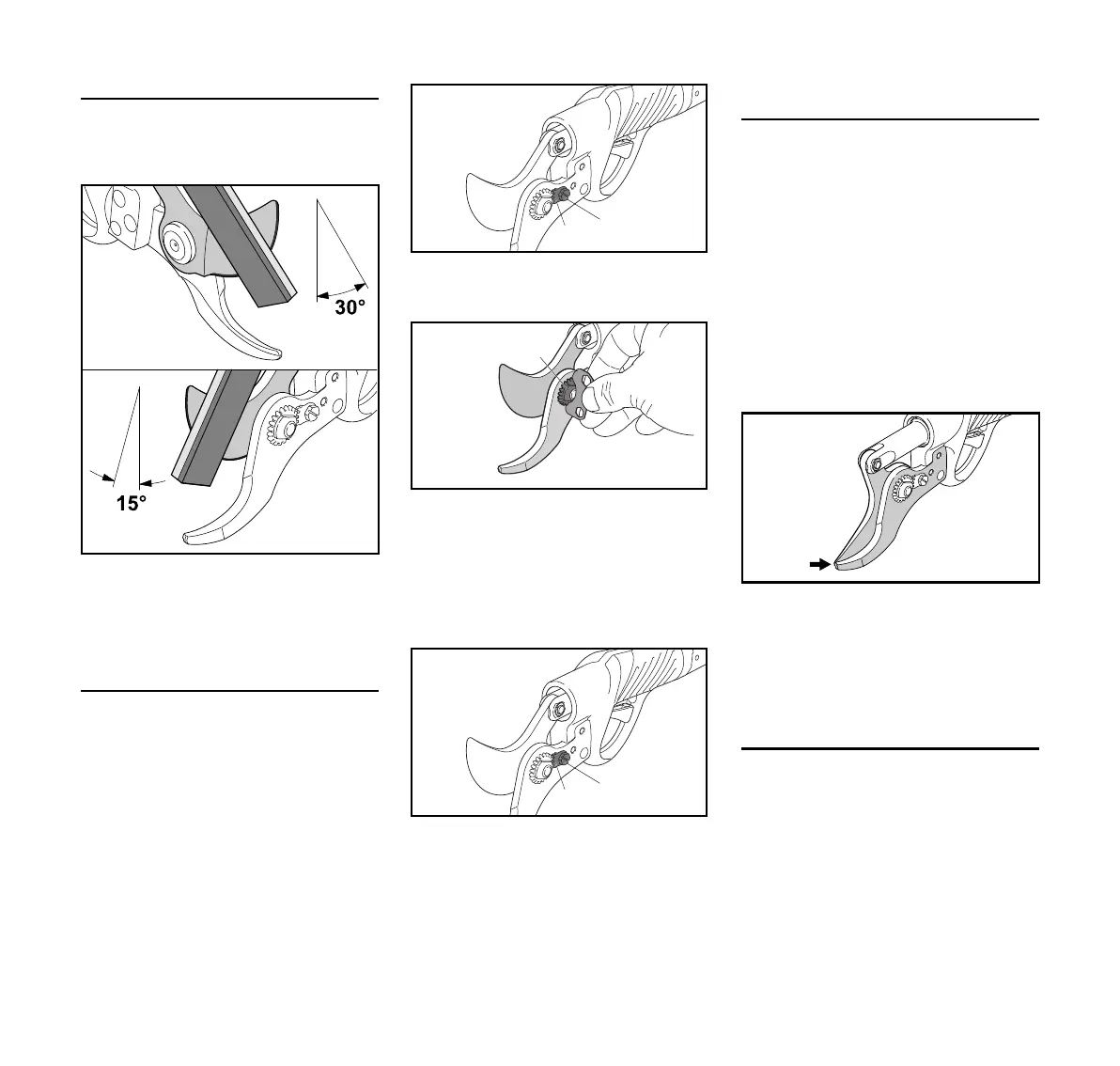 30°

15°