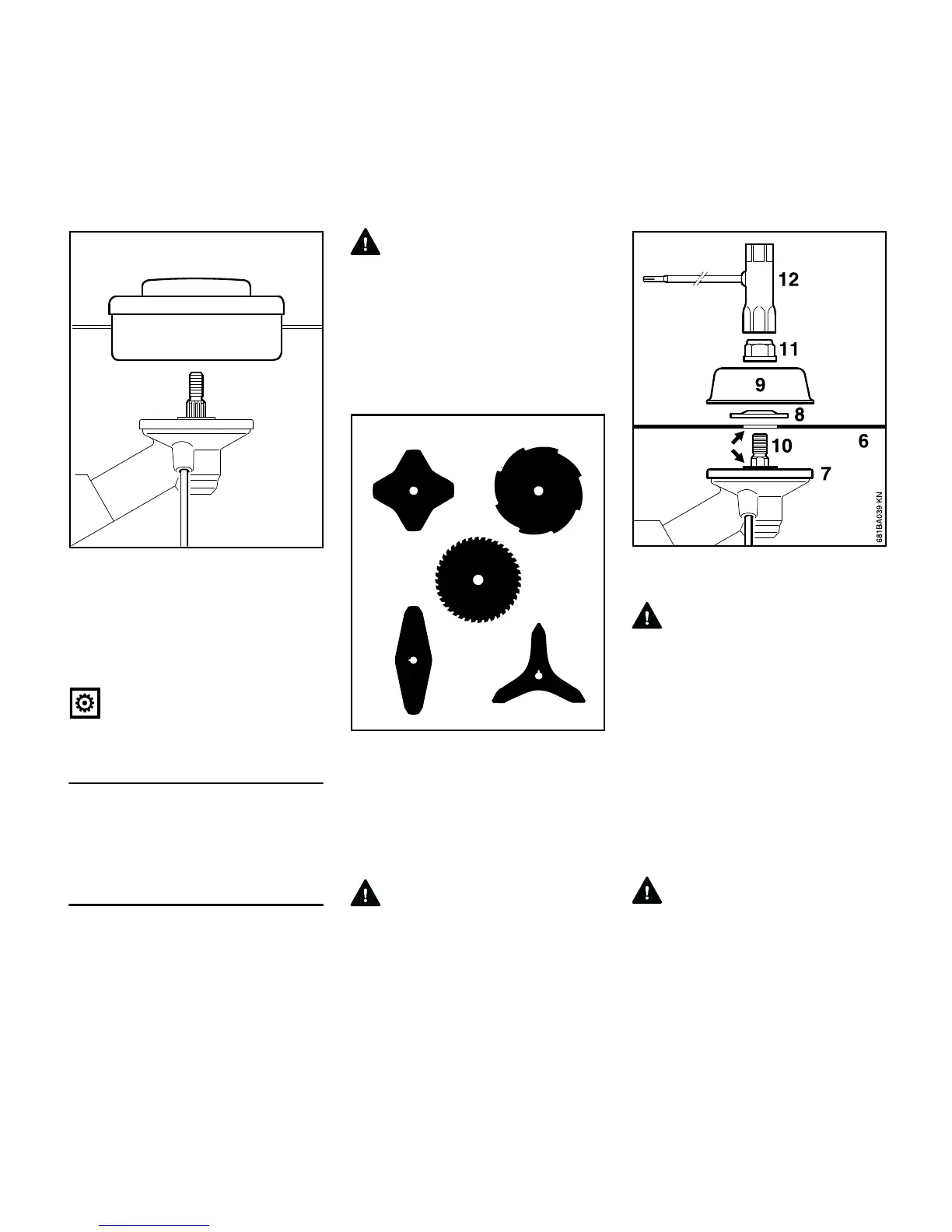 12

11

9

8

10

6

7

681BA039 KN