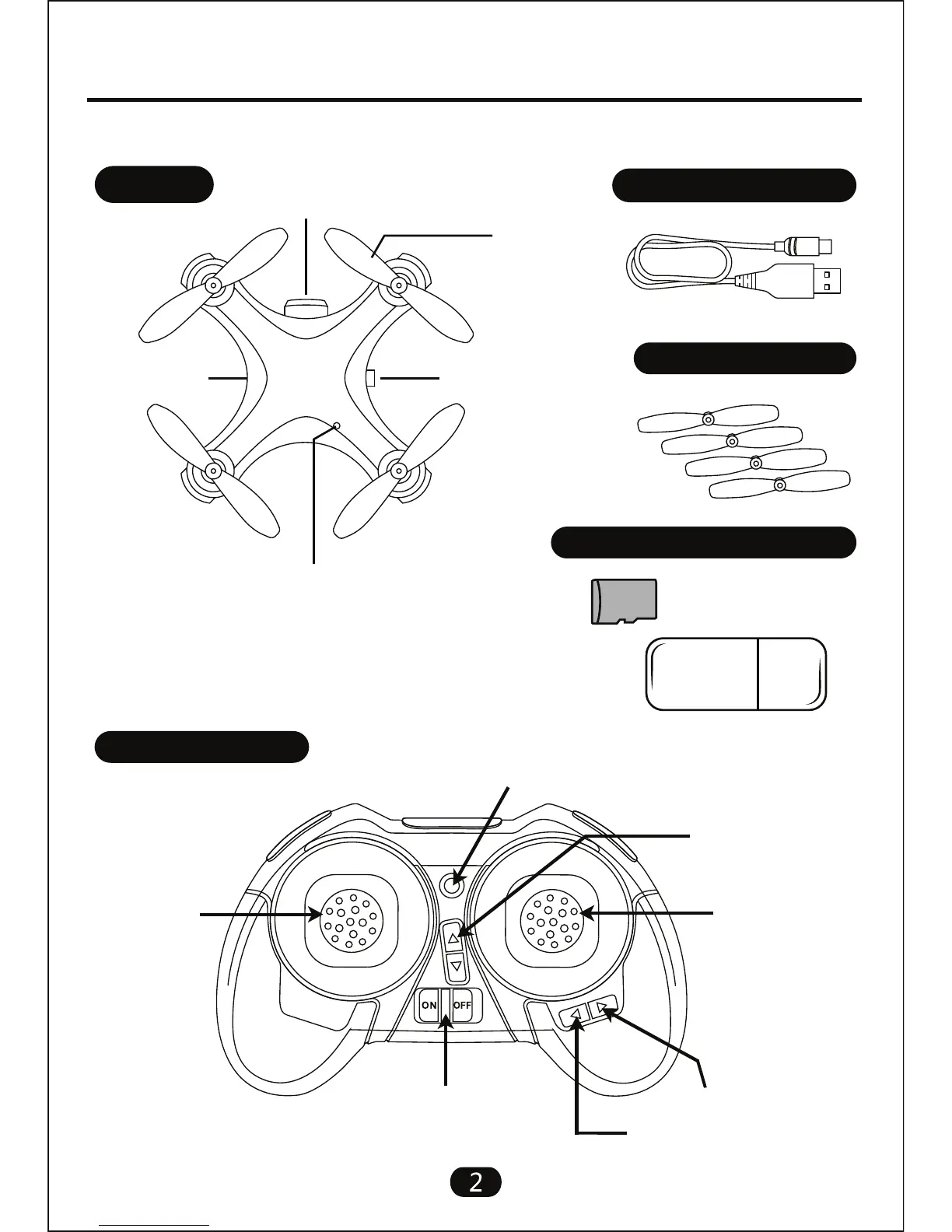 ON OFF

2