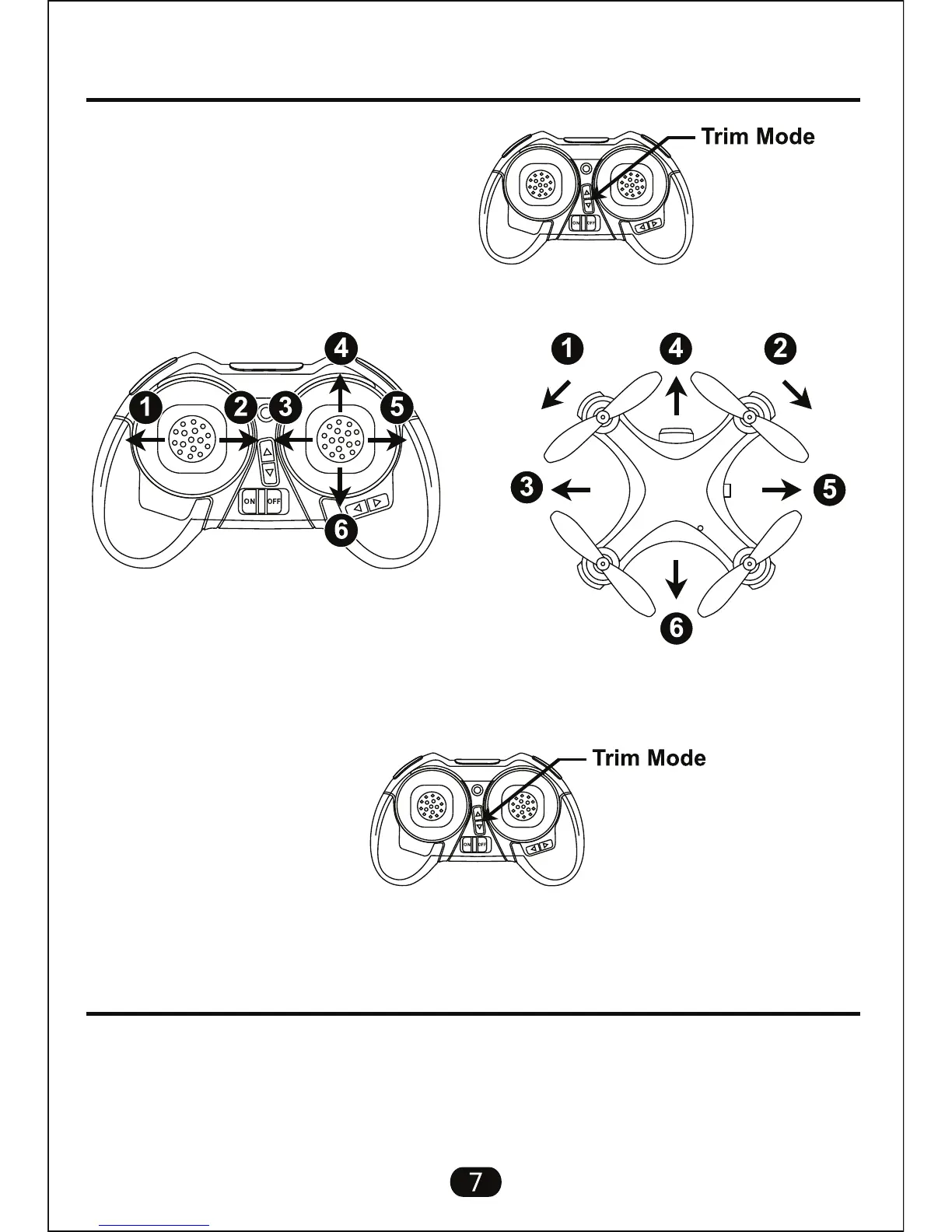 Trim Mode

ON OFF

4

1 2 3 5

ON OFF

6

1 4 2

3 5

6

Trim Mode

ON OFF

7