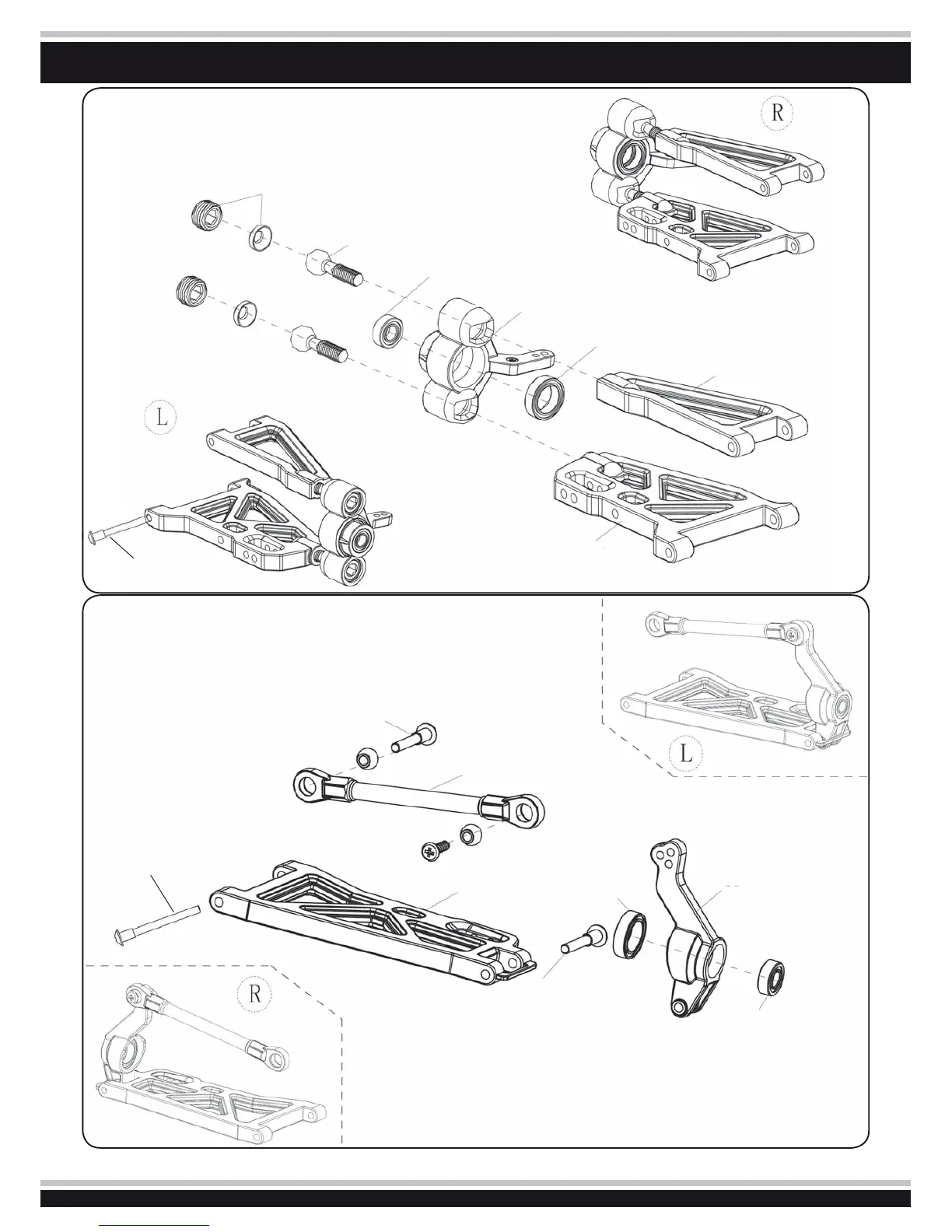 R

L

L

R