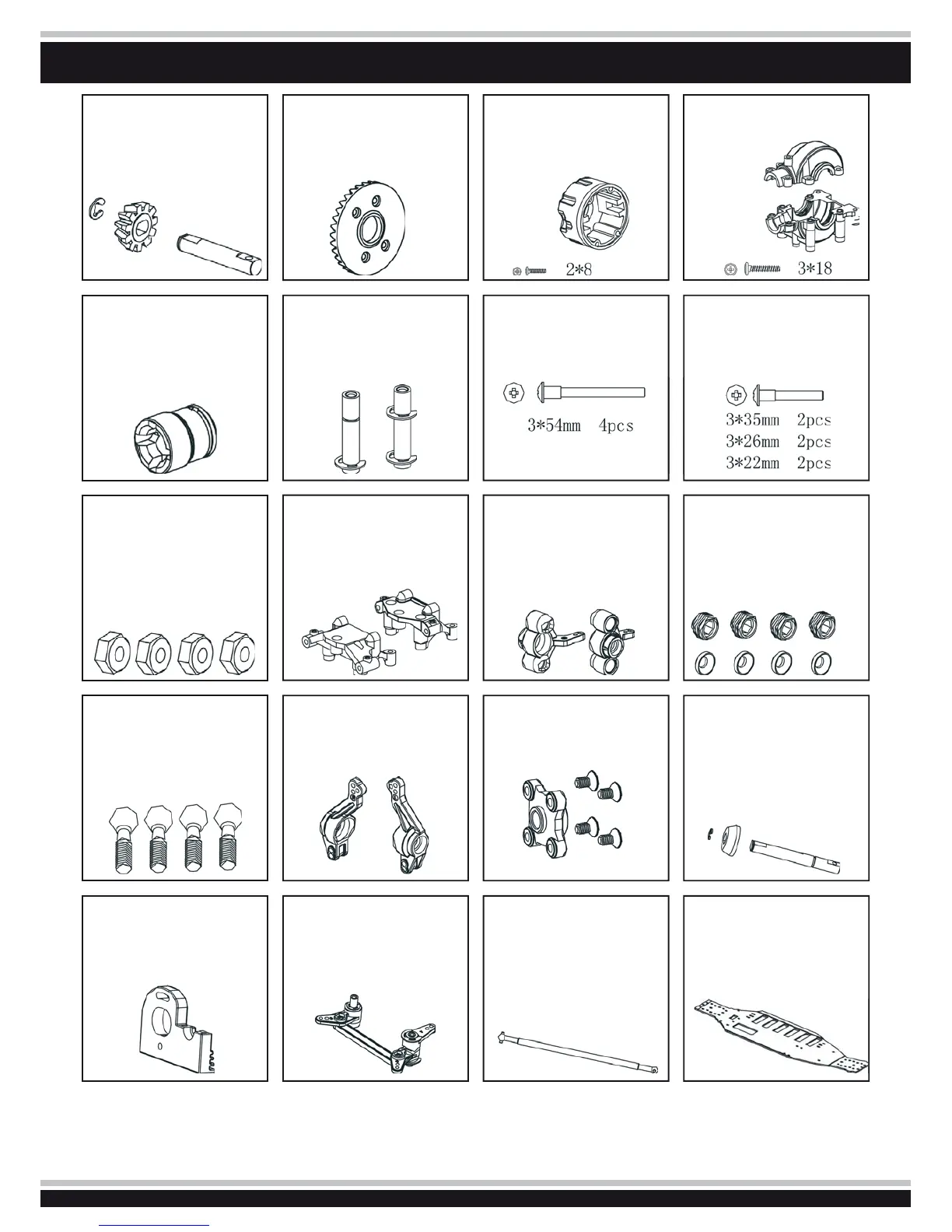 2*8

3*18

3*54mm 4pcs

3*35mm 2pcs
3*26mm 2pcs
3*22mm 2pcs