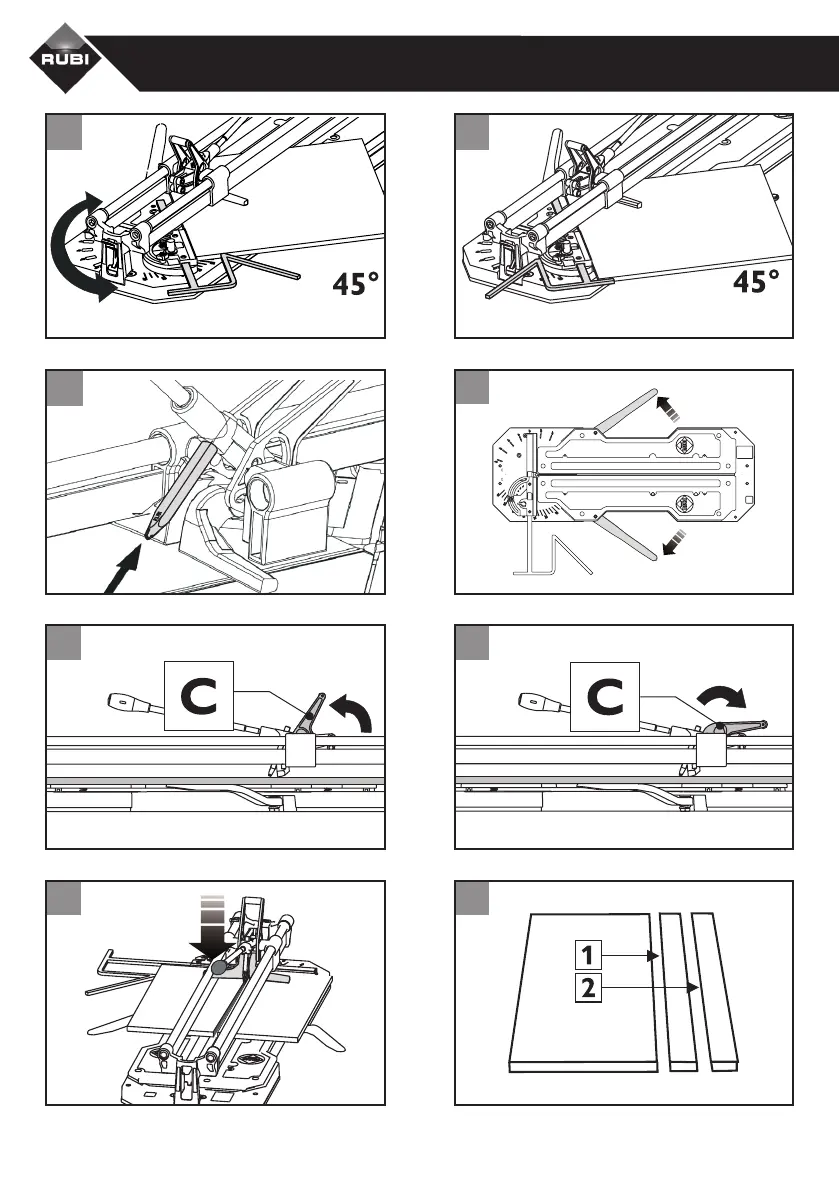 RUBI

45°

45°

C

C

1

2