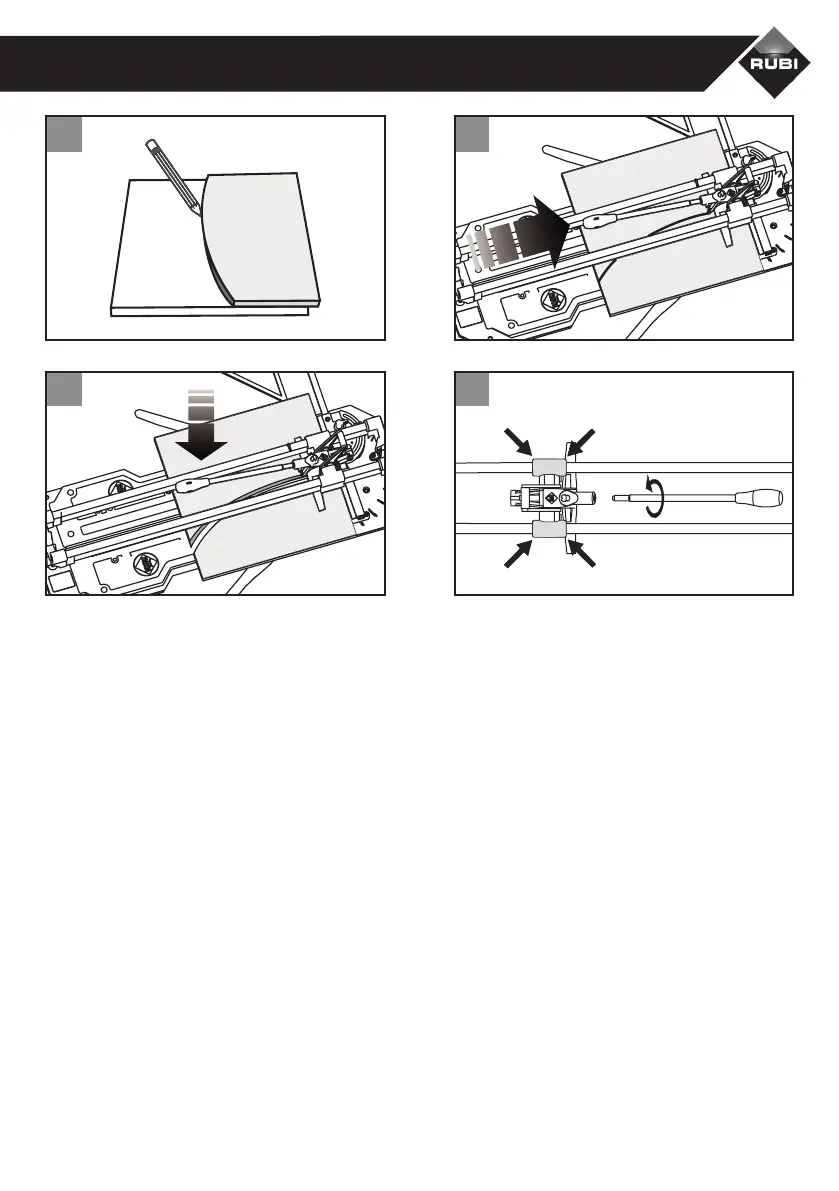 RUBI