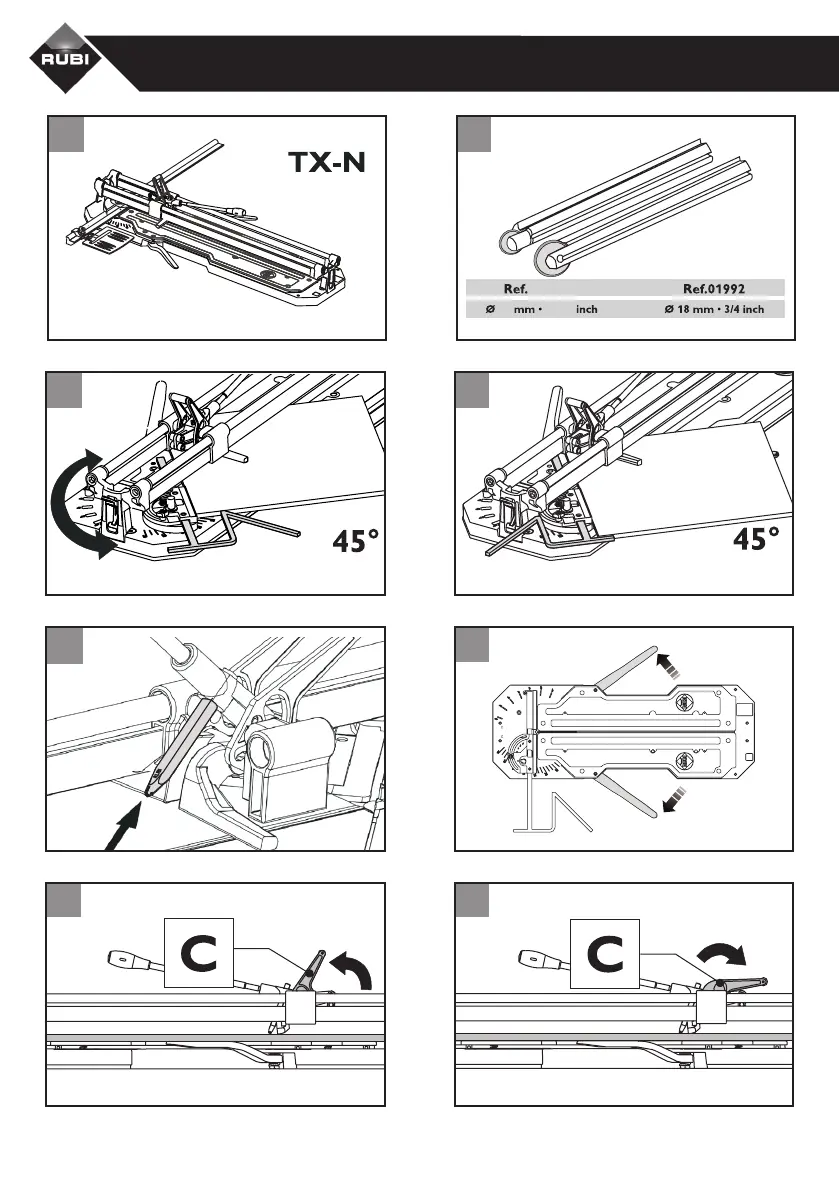 RUBI

TX-N

| Ref. | Ref.01992 |
|---|---|
| Ø mm · inch | Ø 18 mm · 3/4 inch |

45°

45°

C

C