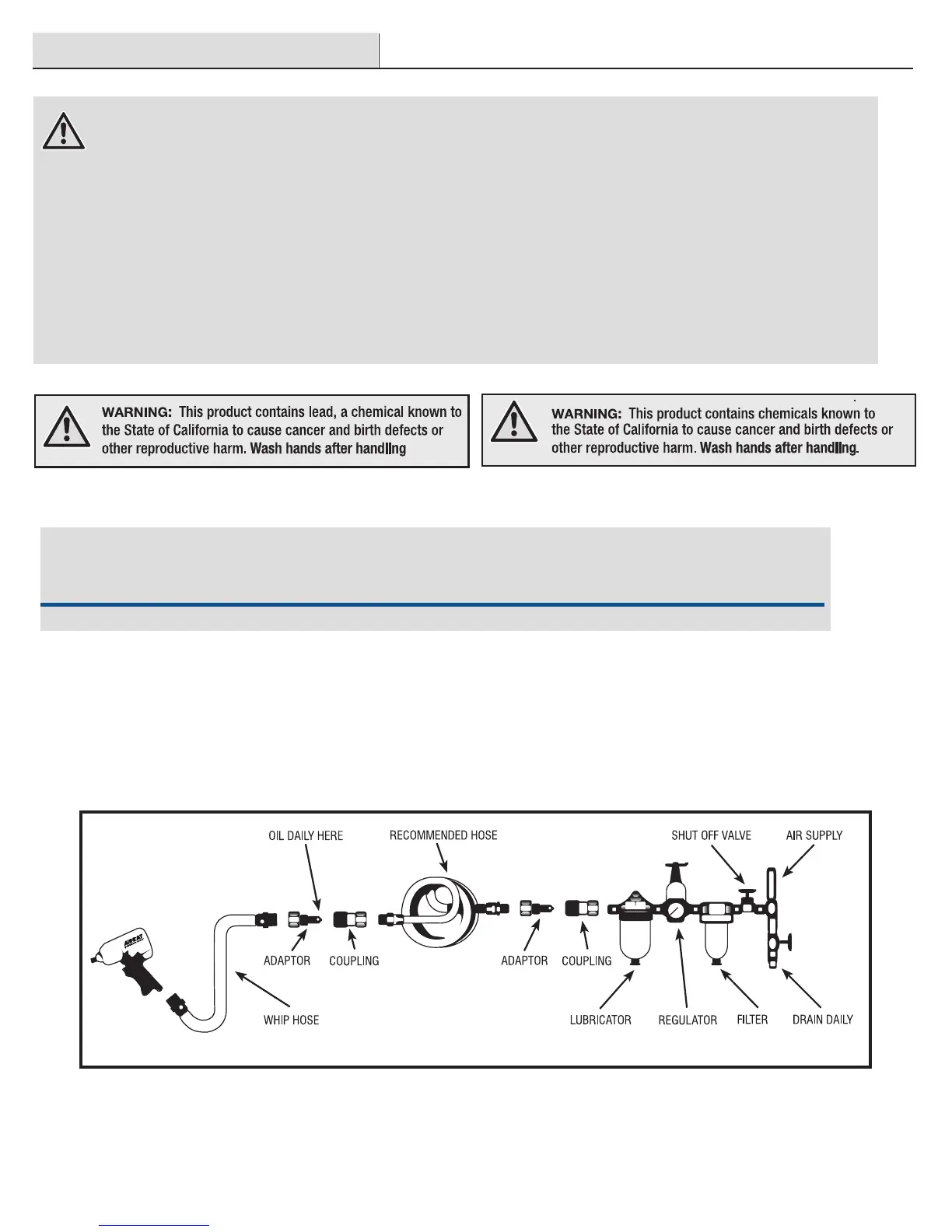 WARNING: This product contains lead, a chemical known to the State of California to cause cancer and birth defects or other reproductive harm. Wash hands after handling

WARNING: This product contains chemicals known to the State of California to cause cancer and birth defects or other reproductive harm. Wash hands after handling.

OIL DAILY HERE
RECOMMENDED HOSE
SHUT OFF VALVE
AIR SUPPLY
AIRCAT
ADAPTOR
COUPLING
ADAPTOR
COUPLING
WHIP HOSE
LUBRICATOR
REGULATOR
FILTER
DRAIN DAILY